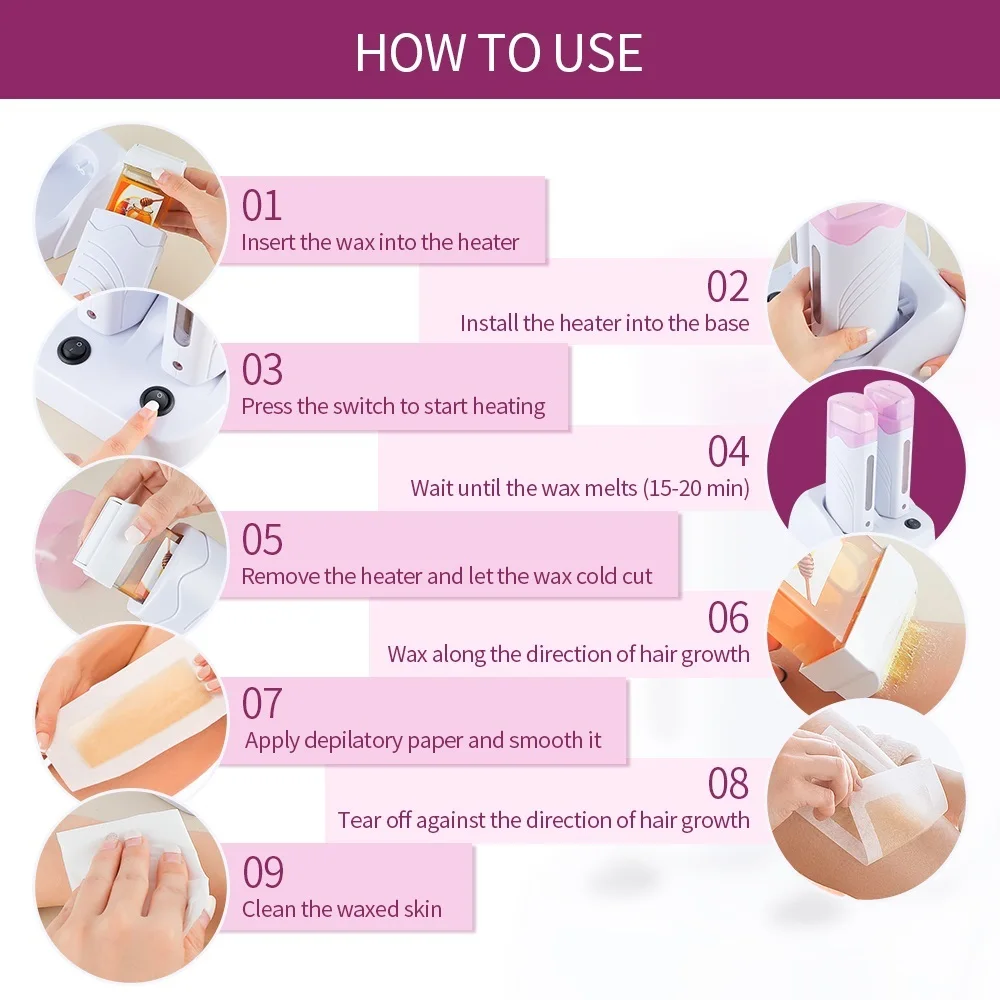 HOW TO USE

01
Insert the wax into the heater

02
Install the heater into the base

03
Press the switch to start heating

04
Wait until the wax melts (15-20 min)

05
Remove the heater and let the wax cold cut

06
Wax along the direction of hair growth

07
Apply depilatory paper and smooth it

08
Tear off against the direction of hair growth

09
Clean the waxed skin