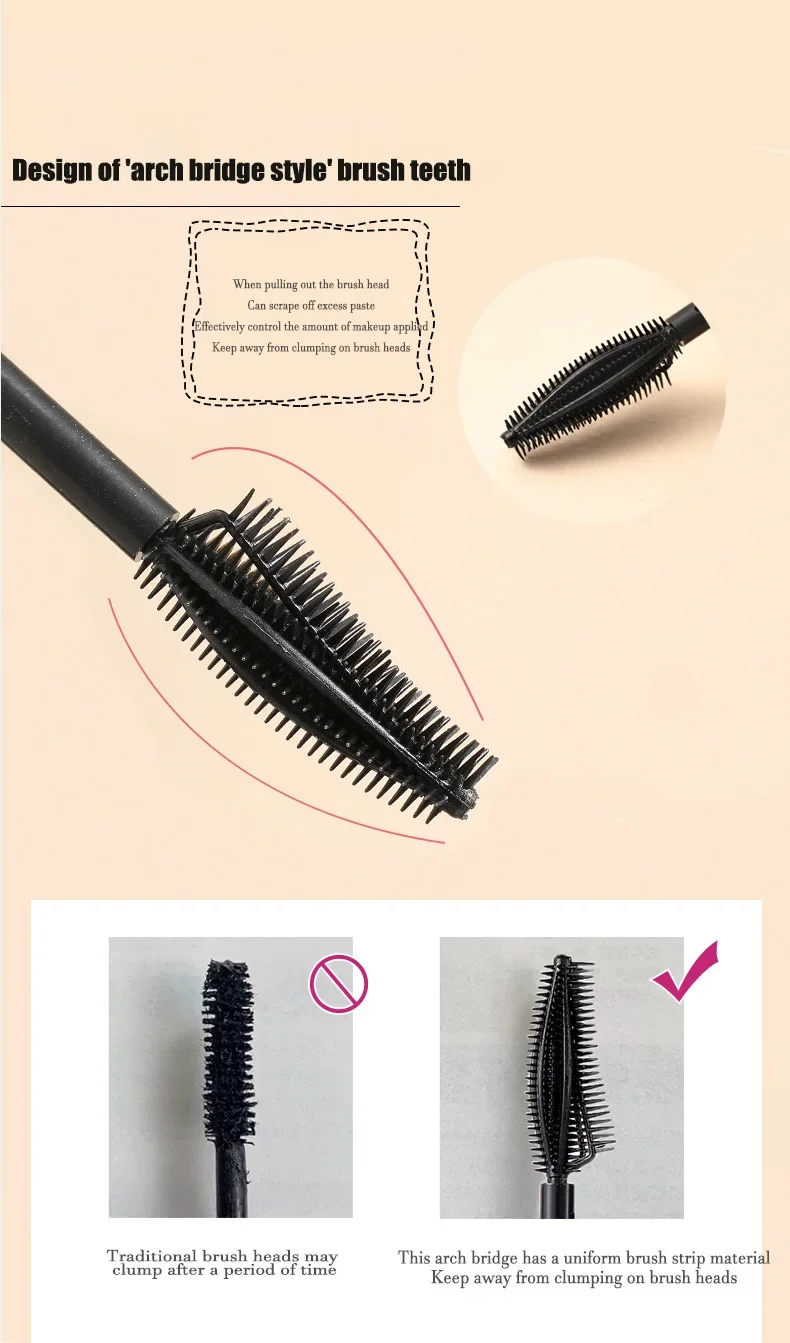 Design of 'arch bridge style' brush teeth

When pulling out the brush head
Can scrape off excess paste
Effectively control the amount of makeup applied
Keep away from clumping on brush heads

Traditional brush heads may clump after a period of time

This arch bridge has a uniform brush strip material
Keep away from clumping on brush heads