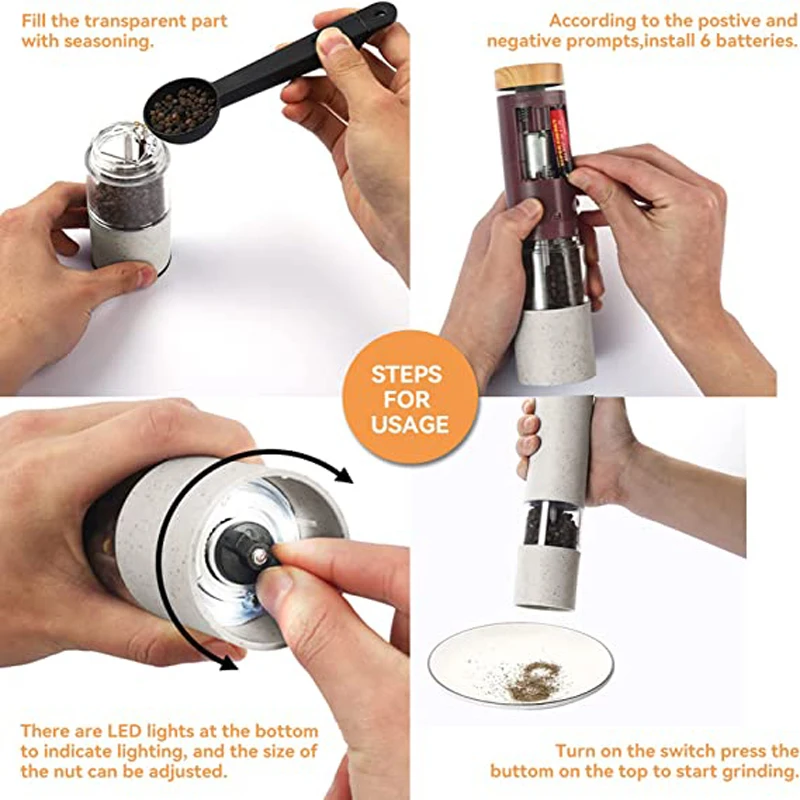 Fill the transparent part with seasoning.

According to the postive and negative prompts,install 6 batteries.

STEPS FOR USAGE

There are LED lights at the bottom to indicate lighting, and the size of the nut can be adjusted.

Turn on the switch press the buttom on the top to start grinding.