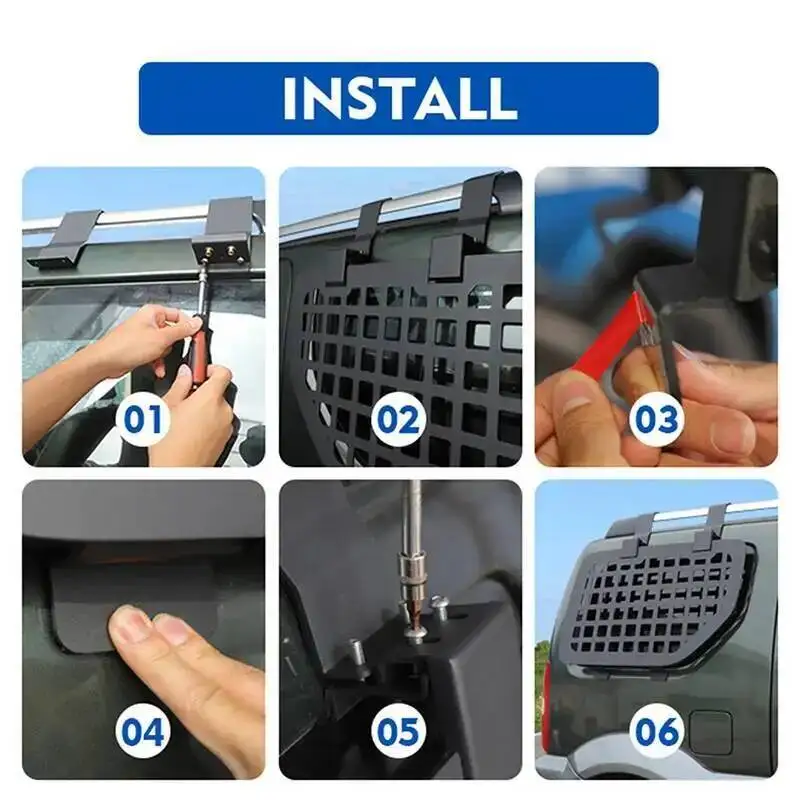 INSTALL

01

02

03

04

05

06