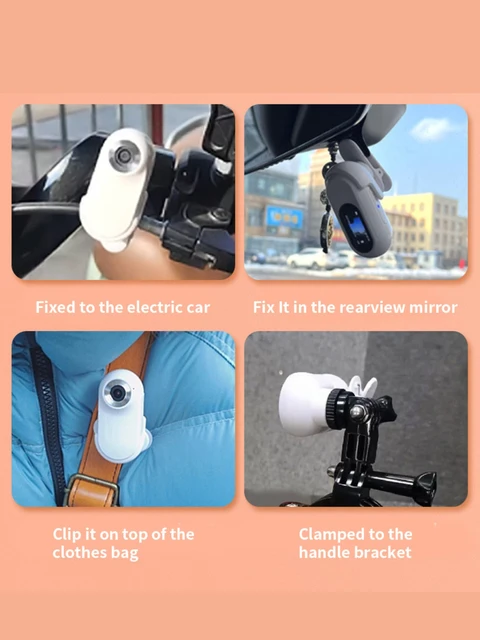 Fixed to the electric car

Fix It in the rearview mirror

Clip it on top of the clothes bag

Clamped to the handle bracket