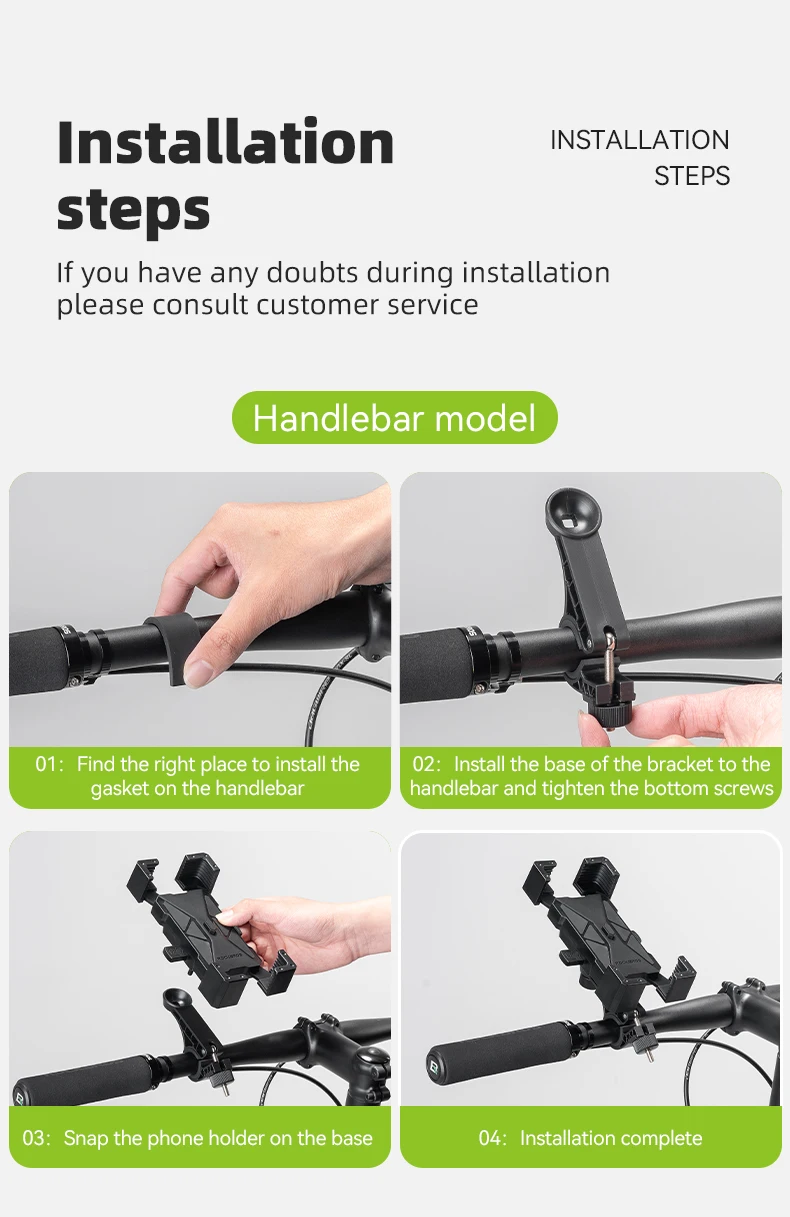 Installation steps

INSTALLATION STEPS

If you have any doubts during installation please consult customer service

Handlebar model

01: Find the right place to install the gasket on the handlebar

02: Install the base of the bracket to the handlebar and tighten the bottom screws

03: Snap the phone holder on the base

04: Installation complete