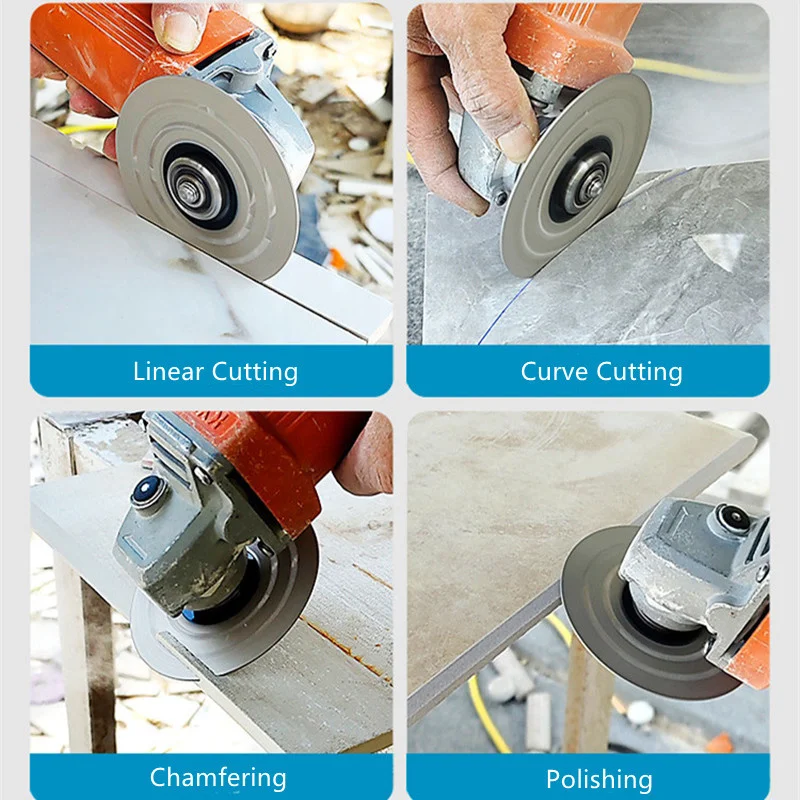 Linear Cutting

Curve Cutting

Chamfering

Polishing