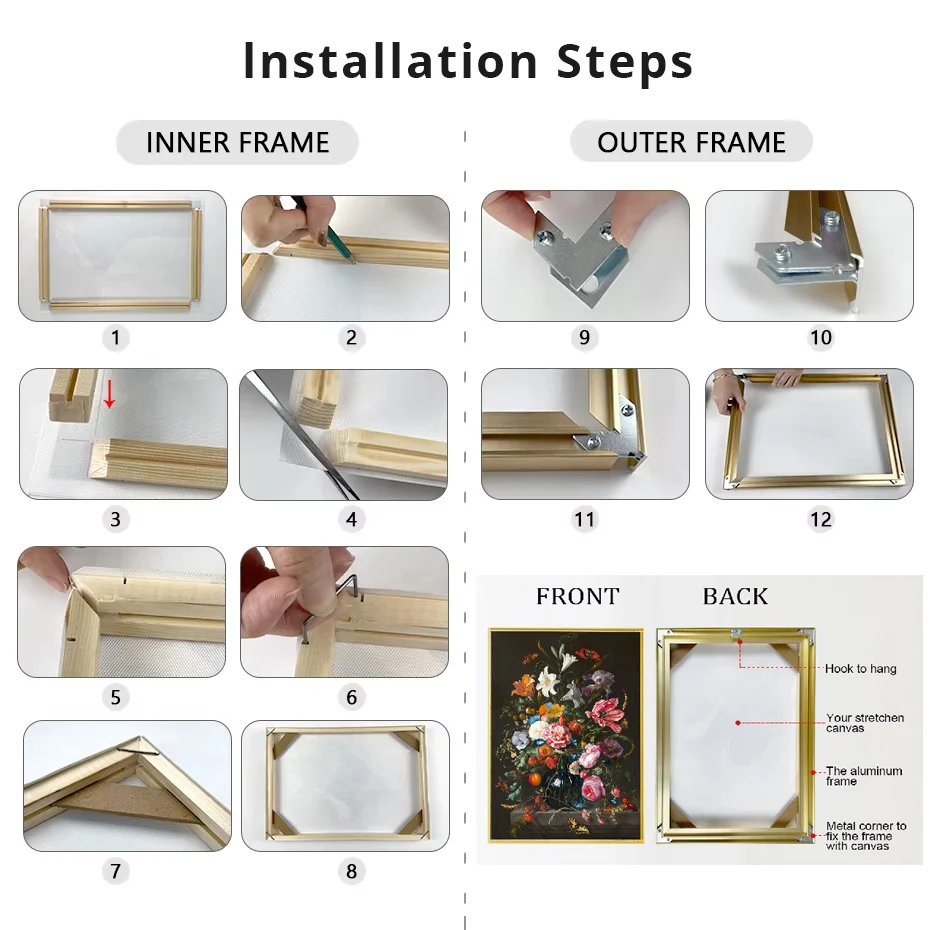 Installation Steps

INNER FRAME

1

2

3

4

5

6

7

8

OUTER FRAME

9

10

11

12

FRONT

BACK

Hook to hang

Your stretchen canvas

The aluminum frame

Metal corner to fix the frame with canvas