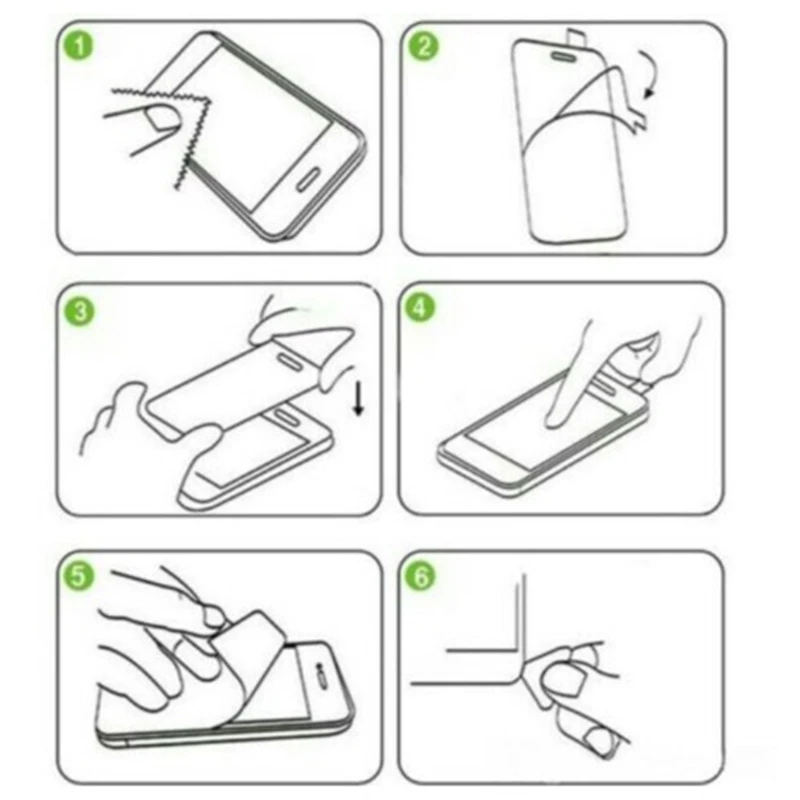 1

2

3

4

5

6