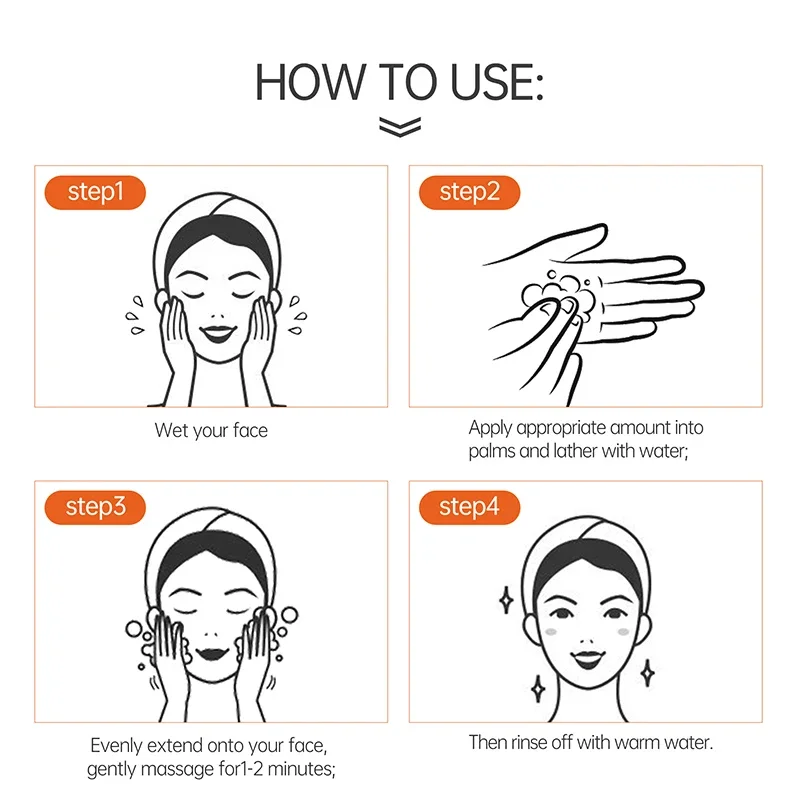 HOW TO USE:

step1

Wet your face

step2

Apply appropriate amount into palms and lather with water;

step3

Evenly extend onto your face, gently massage for1-2 minutes;

step4

Then rinse off with warm water.