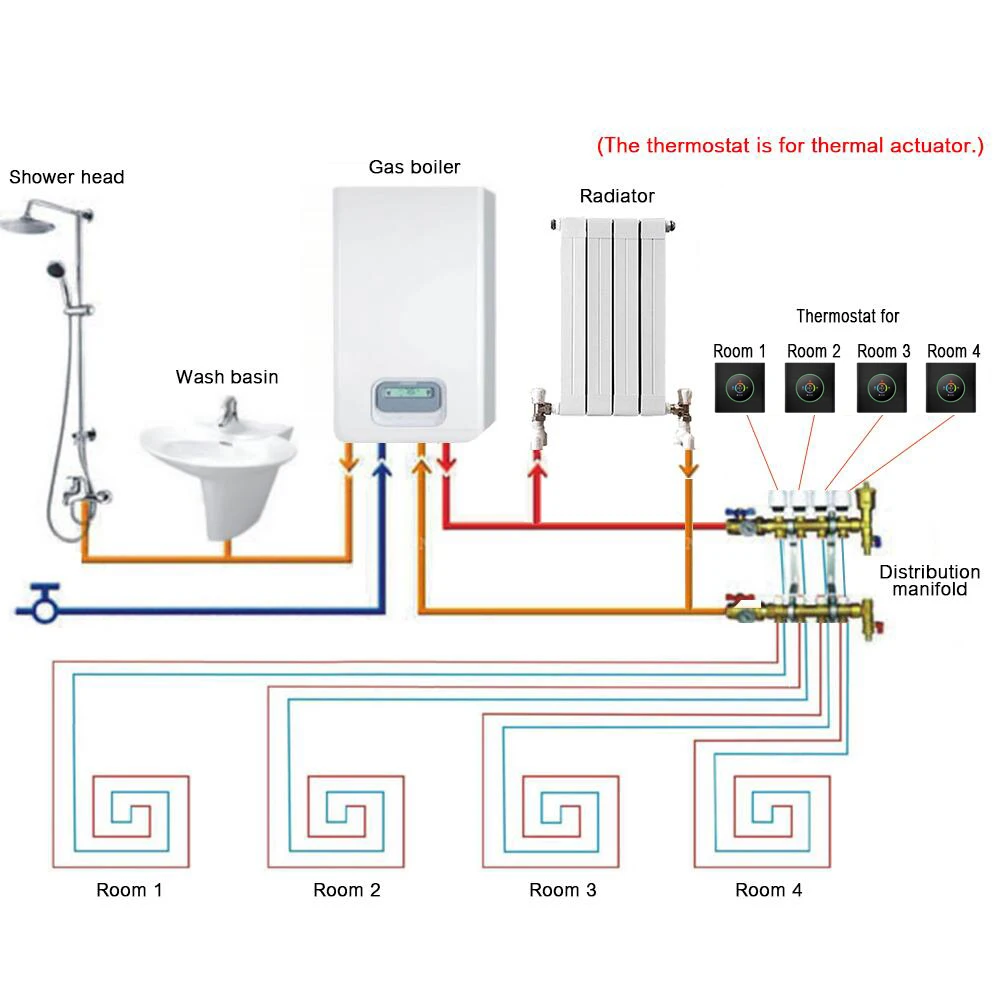 (The thermostat is for thermal actuator.)

Shower head

Gas boiler

Radiator

Wash basin

Thermostat for

Room 1 Room 2 Room 3 Room 4

Distribution manifold

Room 1

Room 2

Room 3

Room 4