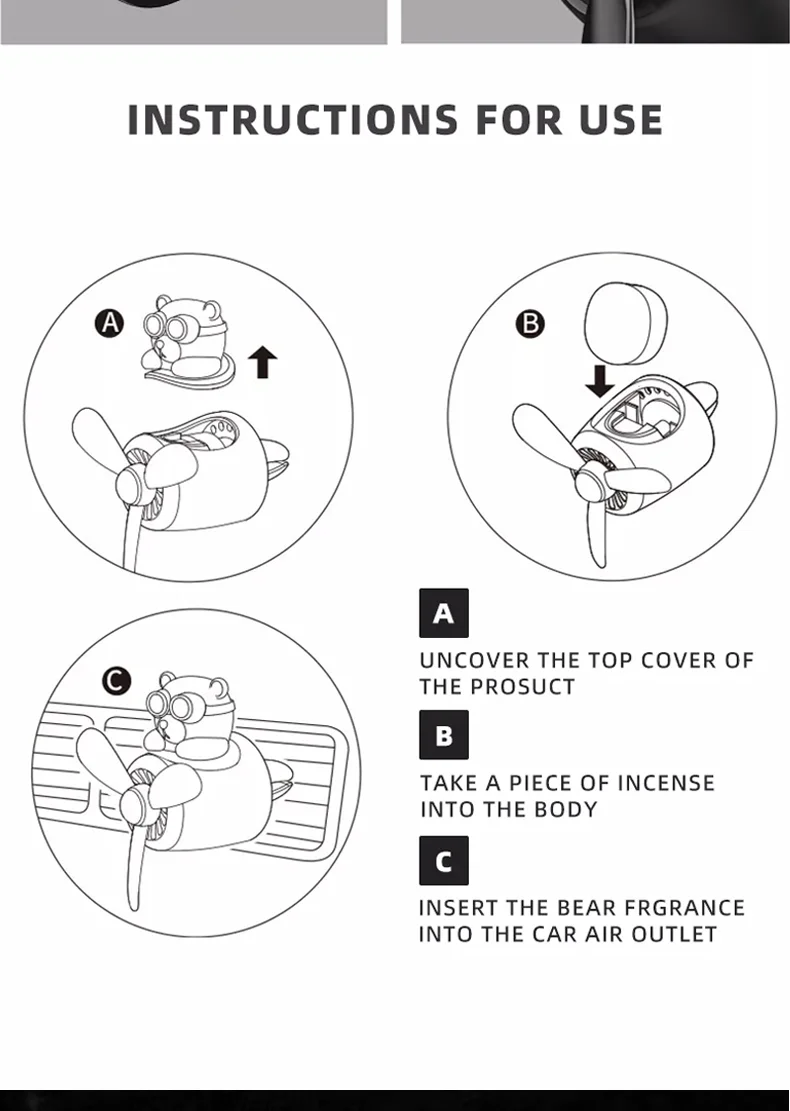 INSTRUCTIONS FOR USE

A

B

C

A

UNCOVER THE TOP COVER OF THE PROSUCT

B

TAKE A PIECE OF INCENSE INTO THE BODY

C

INSERT THE BEAR FRGRANCE INTO THE CAR AIR OUTLET