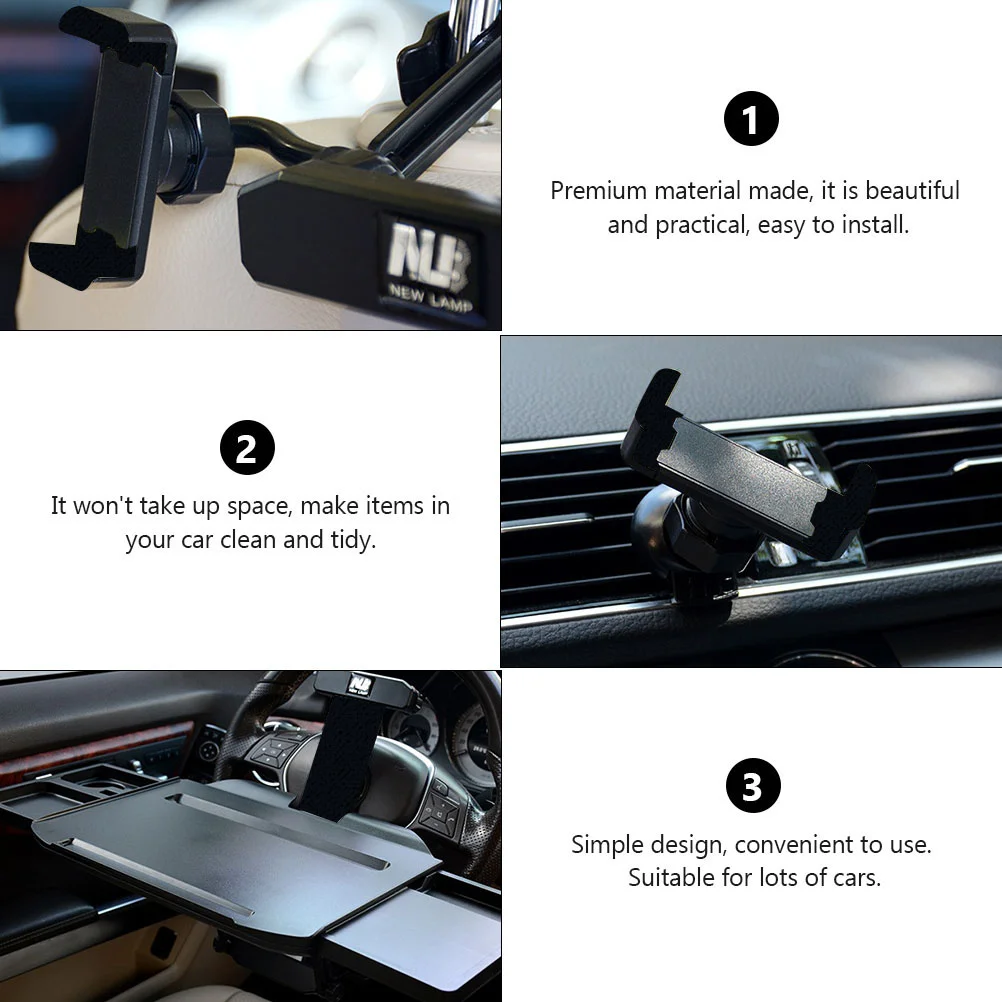 NLB
NEW LAMP

1

Premium material made, it is beautiful and practical, easy to install.

2

It won't take up space, make items in your car clean and tidy.

NLB
NEW LAMP

3

Simple design, convenient to use. Suitable for lots of cars.