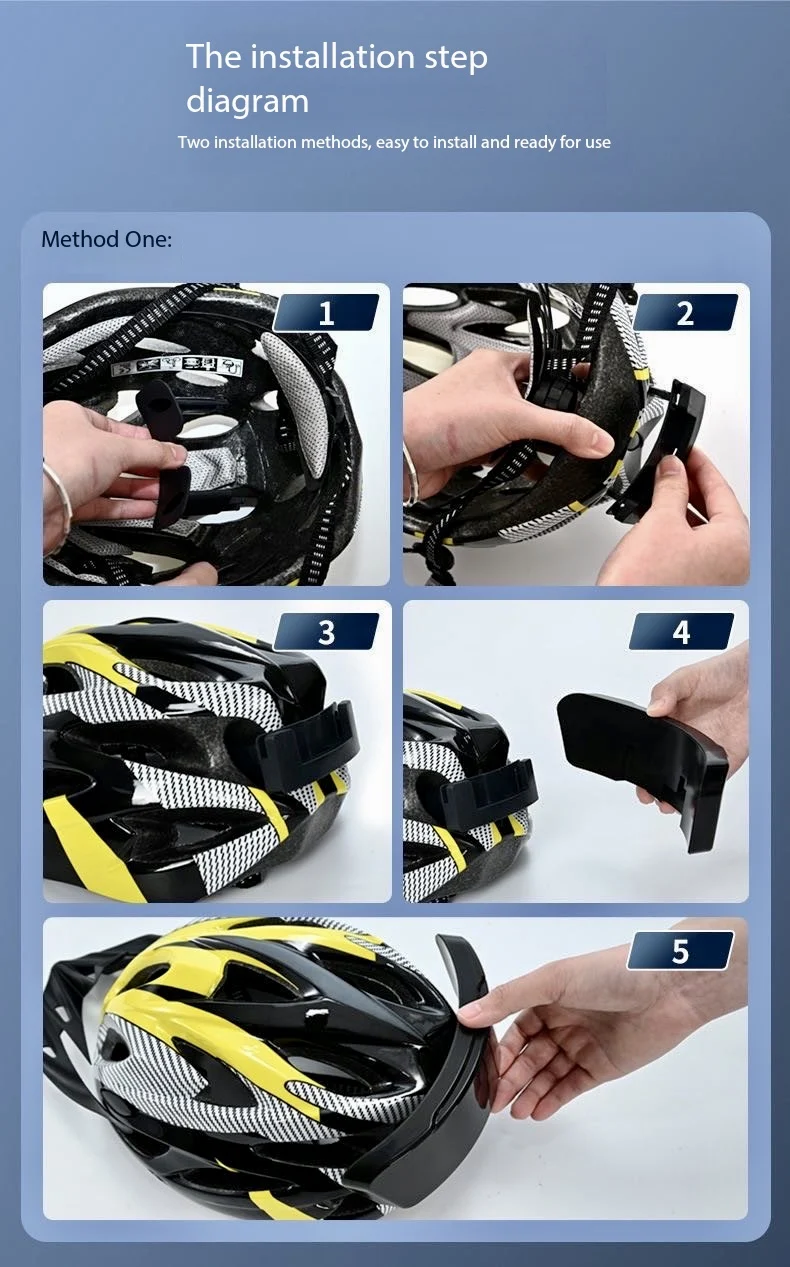 The installation step diagram

Two installation methods, easy to install and ready for use

Method One:

1

2

3

4

5