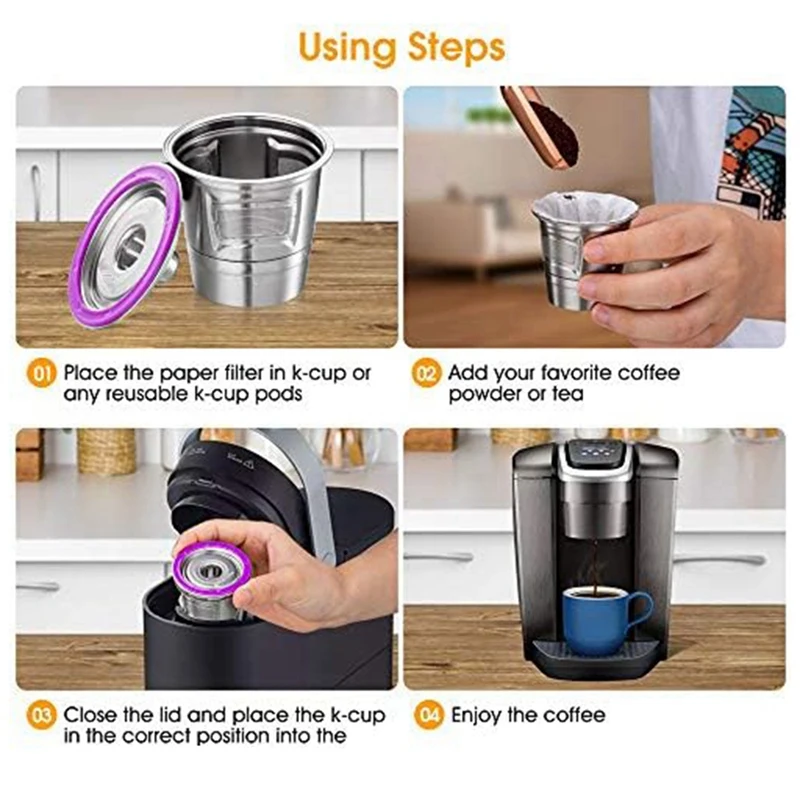 Using Steps

01 Place the paper filter in k-cup or any reusable k-cup pods

02 Add your favorite coffee powder or tea

03 Close the lid and place the k-cup in the correct position into the

04 Enjoy the coffee