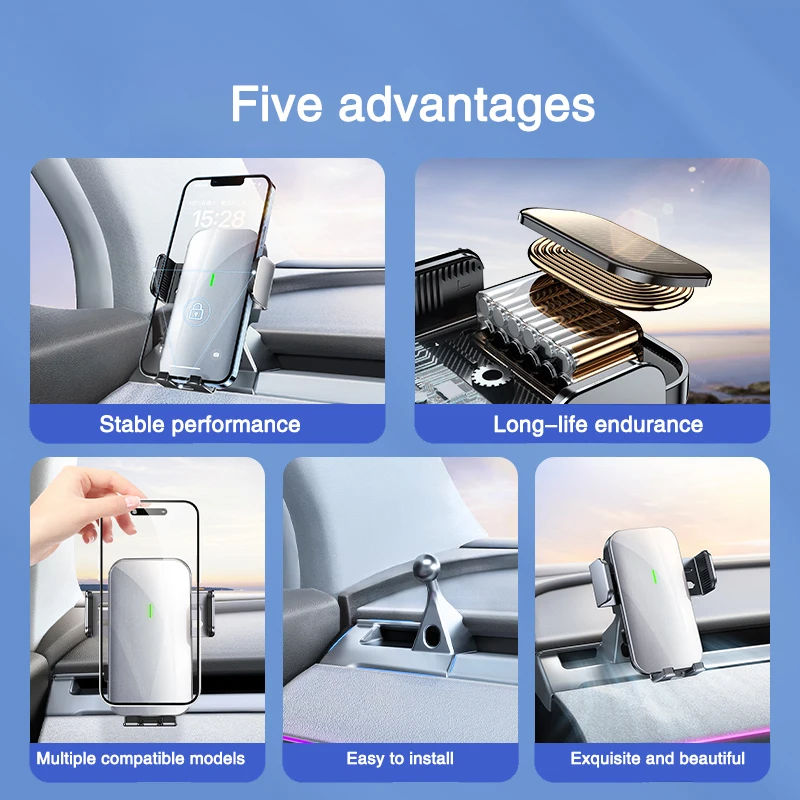 Five advantages

15:28

Stable performance

Long-life endurance

Multiple compatible models

Easy to install

Exquisite and beautiful