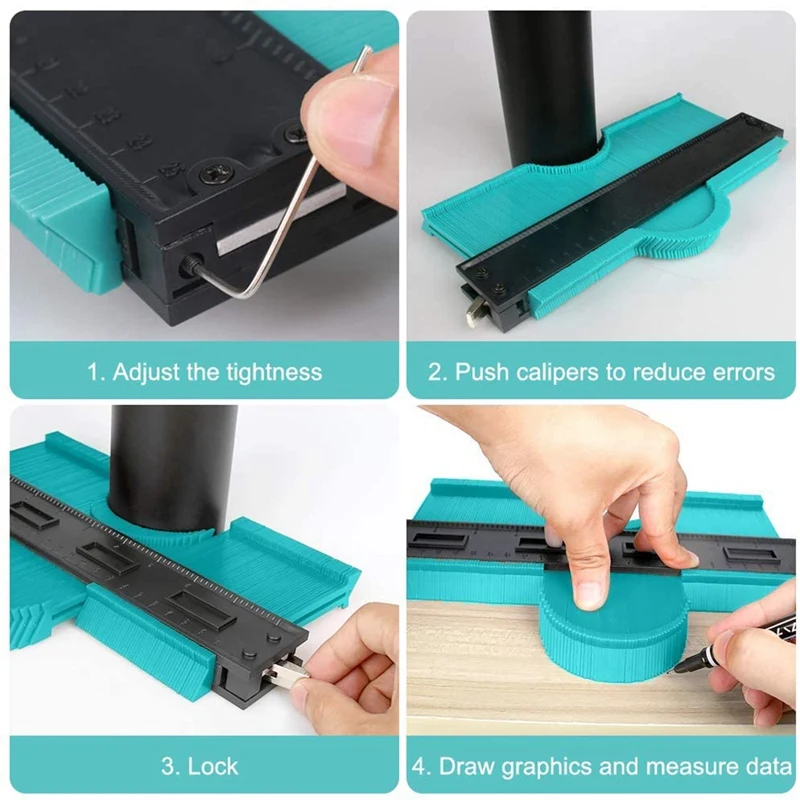 1. Adjust the tightness

2. Push calipers to reduce errors

3. Lock

4. Draw graphics and measure data