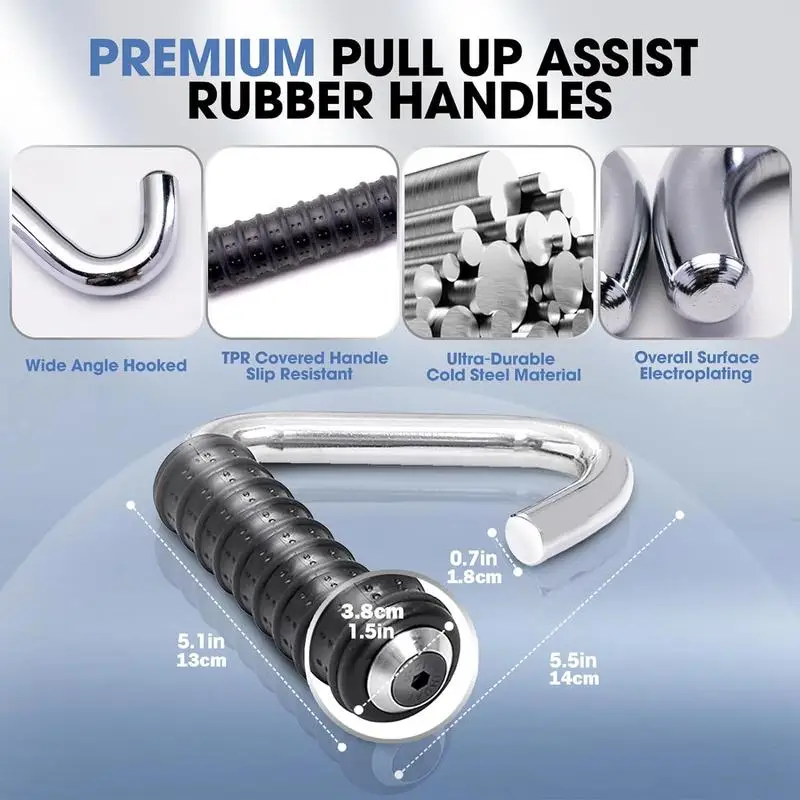 PREMIUM PULL UP ASSIST RUBBER HANDLES

Wide Angle Hooked

TPR Covered Handle Slip Resistant

Ultra-Durable Cold Steel Material

Overall Surface Electroplating

0.7in
1.8cm

3.8cm
1.5in

5.1in
13cm

5.5in
14cm