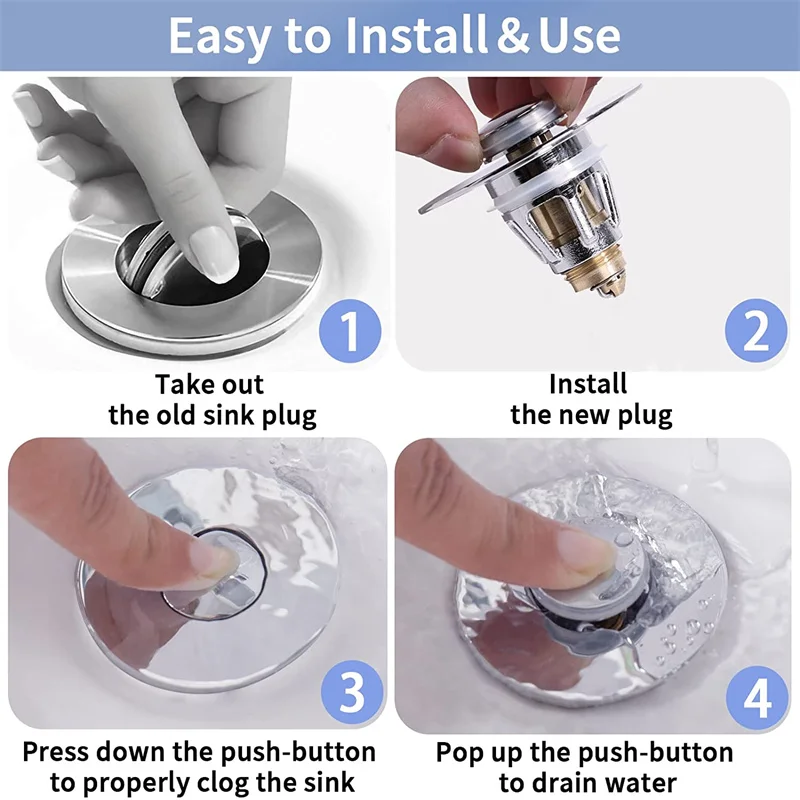 Easy to Install & Use

1

Take out the old sink plug

2

Install the new plug

3

Press down the push-button to properly clog the sink

4

Pop up the push-button to drain water