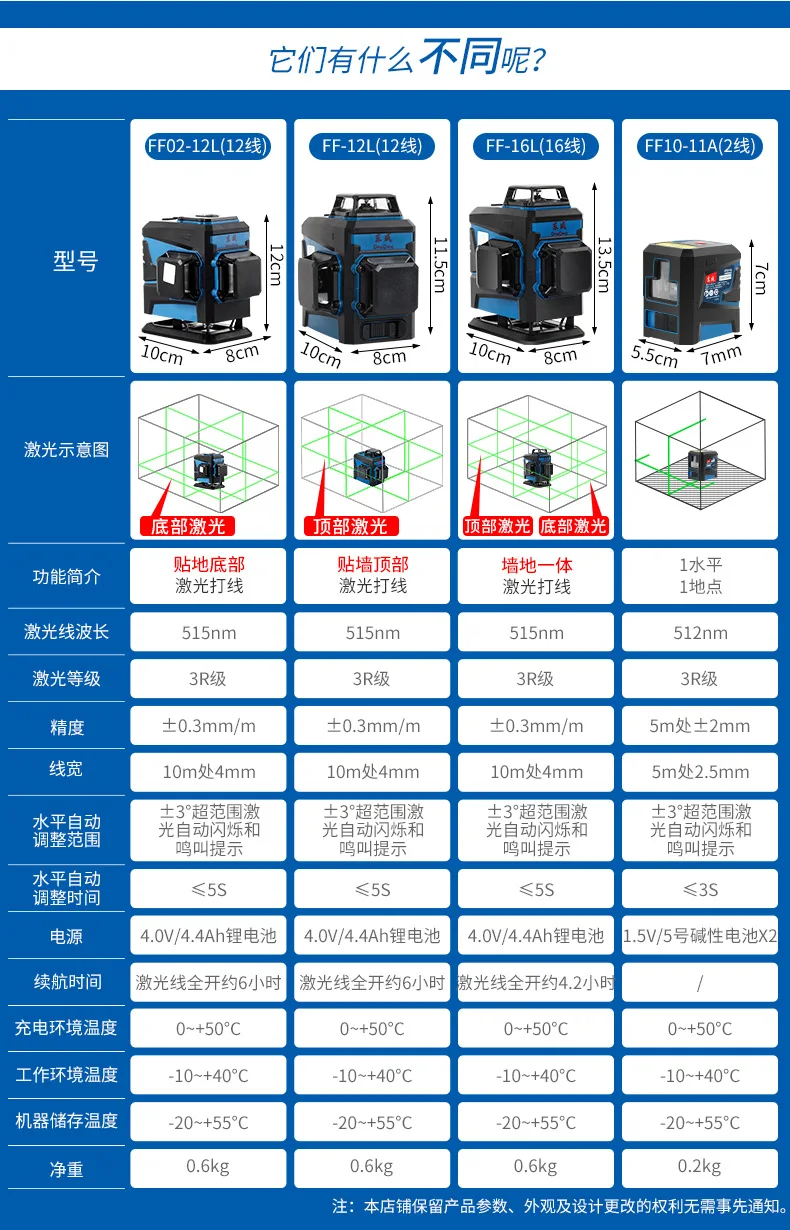 它们有什么不同呢?

| 型号 | FF02-12L(12线) 12cm 10cm 8cm | FF-12L(12线) 11.5cm 10cm 8cm | FF-16L(16线) 13.5cm 10cm 8cm | FF10-11A(2线) 7cm 5.5cm 7mm |
|---|---|---|---|---|
| 激光示意图 | 底部激光 | 顶部激光 | 顶部激光 底部激光 | |
| 功能简介 | 贴地底部 激光打线 | 贴墙顶部 激光打线 | 墙地一体 激光打线 | 1水平 1地点 |
| 激光线波长 | 515nm | 515nm | 515nm | 512nm |
| 激光等级 | 3R级 | 3R级 | 3R级 | 3R级 |
| 精度 | ±0.3mm/m | ±0.3mm/m | ±0.3mm/m | 5m处±2mm |
| 线宽 | 10m处4mm | 10m处4mm | 10m处4mm | 5m处2.5mm |
| 水平自动调整范围 | ±3°超范围激光自动闪烁和鸣叫提示 | ±3°超范围激光自动闪烁和鸣叫提示 | ±3°超范围激光自动闪烁和鸣叫提示 | ±3°超范围激光自动闪烁和鸣叫提示 |
| 水平自动调整时间 | ≤5S | ≤5S | ≤5S | ≤3S |
| 电源 | 4.0V/4.4Ah锂电池 | 4.0V/4.4Ah锂电池 | 4.0V/4.4Ah锂电池 | 1.5V/5号碱性电池X2 |
| 续航时间 | 激光线全开约6小时 | 激光线全开约6小时 | 激光线全开约4.2小时 | / |
| 充电环境温度 | 0~+50°C | 0~+50°C | 0~+50°C | 0~+50°C |
| 工作环境温度 | -10~+40°C | -10~+40°C | -10~+40°C | -10~+40°C |
| 机器储存温度 | -20~+55°C | -20~+55°C | -20~+55°C | -20~+55°C |
| 净重 | 0.6kg | 0.6kg | 0.6kg | 0.2kg |

注：本店铺保留产品参数、外观及设计更改的权利无需事先通知。