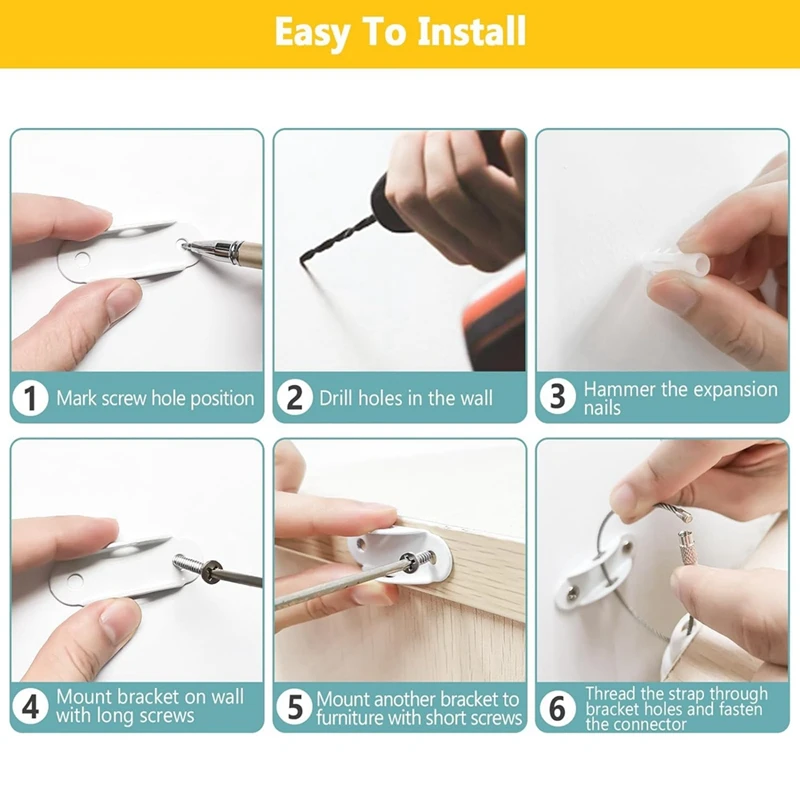 Easy To Install

1 Mark screw hole position

2 Drill holes in the wall

3 Hammer the expansion nails

4 Mount bracket on wall with long screws

5 Mount another bracket to furniture with short screws

6 Thread the strap through bracket holes and fasten the connector