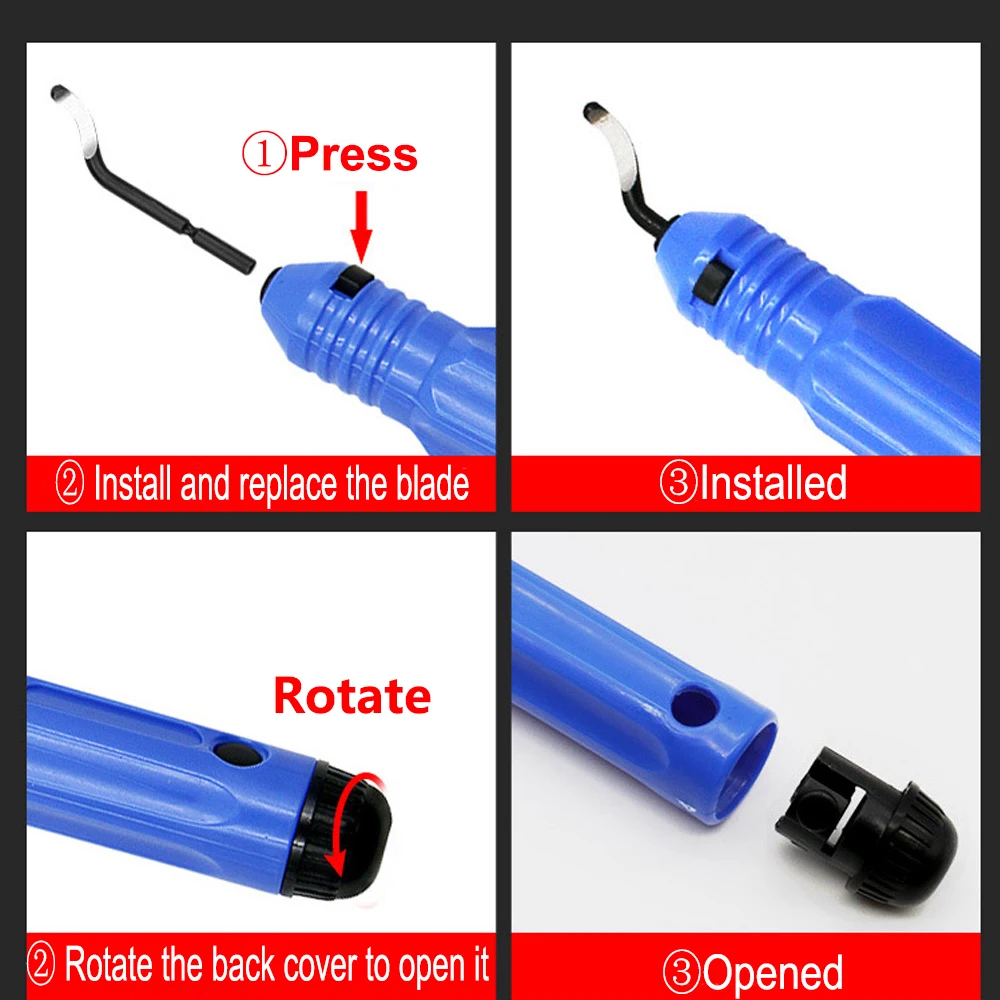 ①Press

② Install and replace the blade

③Installed

Rotate

② Rotate the back cover to open it

③Opened