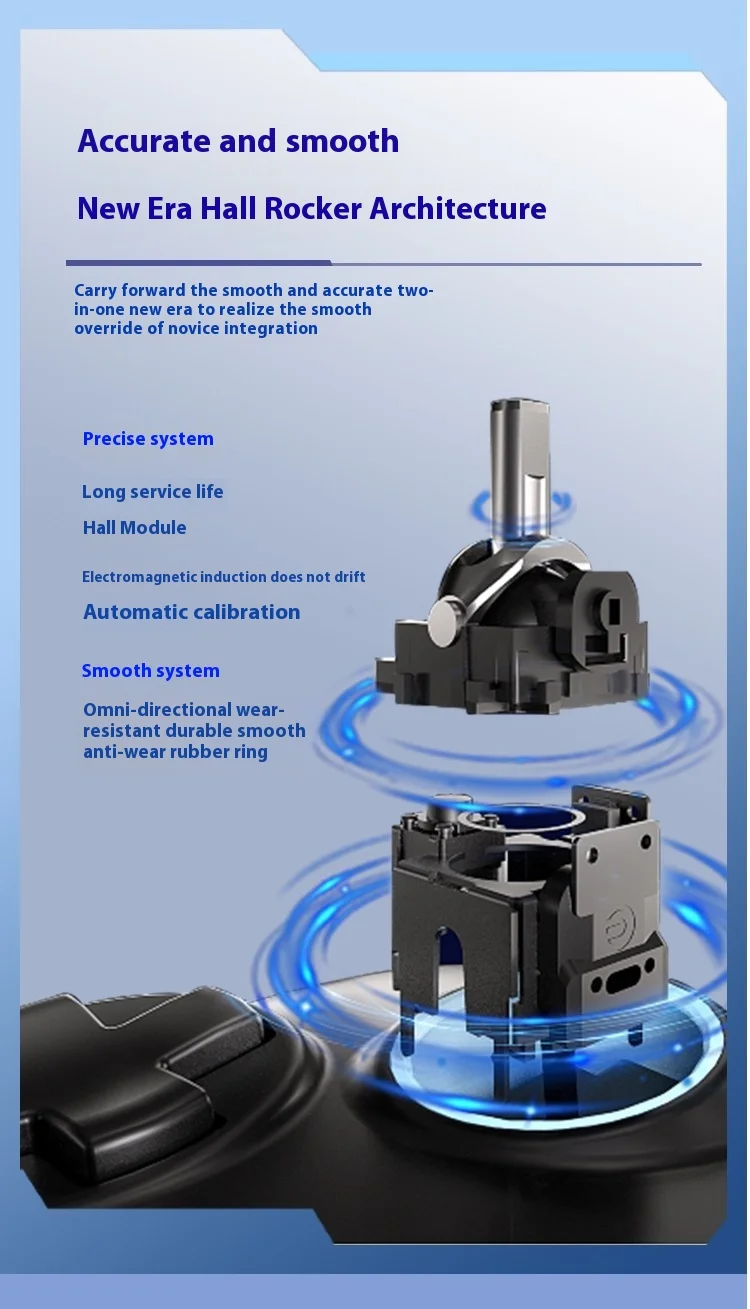 Accurate and smooth

New Era Hall Rocker Architecture

Carry forward the smooth and accurate two-in-one new era to realize the smooth override of novice integration

Precise system

Long service life

Hall Module

Electromagnetic induction does not drift

Automatic calibration

Smooth system

Omni-directional wear-resistant durable smooth anti-wear rubber ring