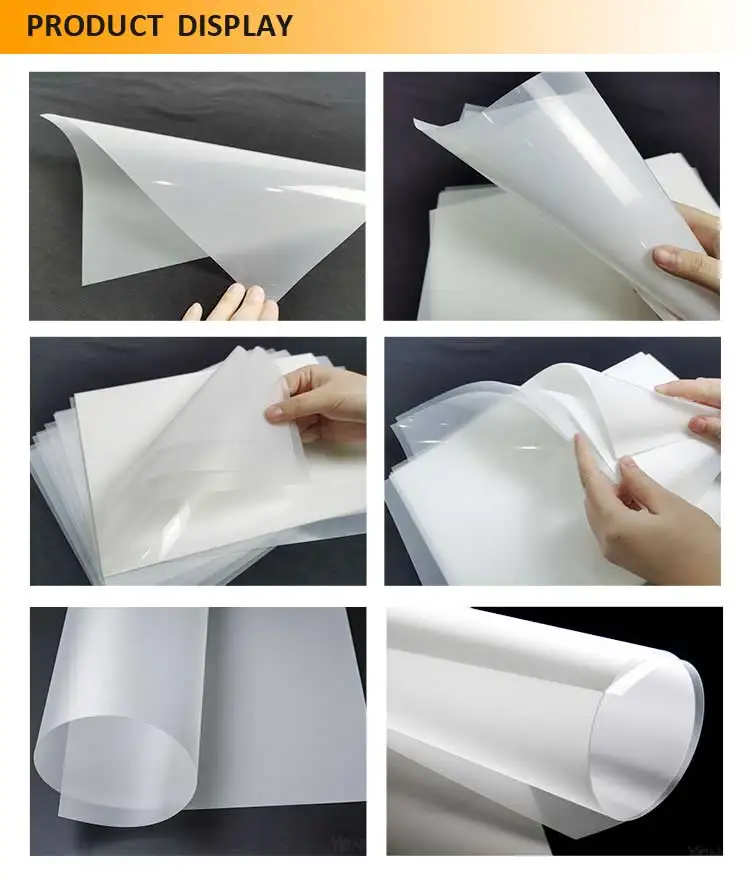 PRODUCT DISPLAY