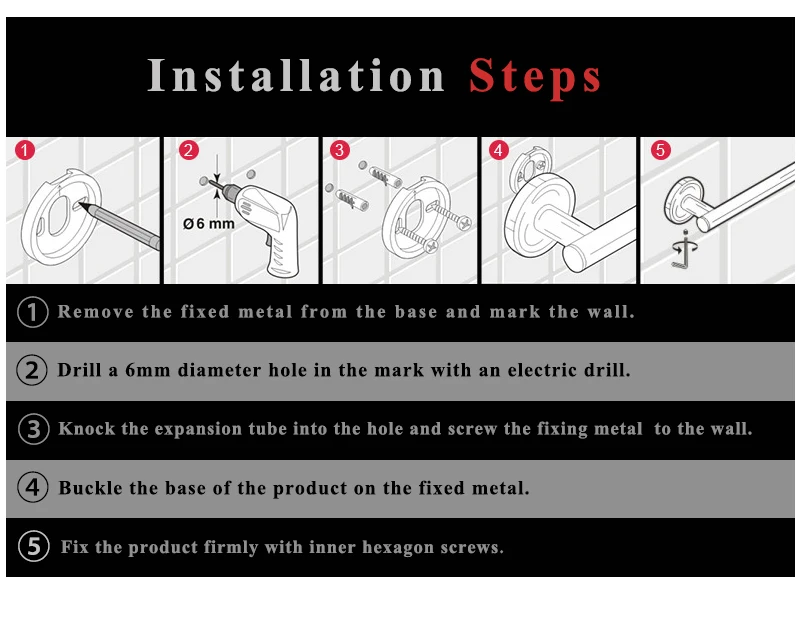 Installation Steps

1

2

Ø6 mm

3

4

5

① Remove the fixed metal from the base and mark the wall.

② Drill a 6mm diameter hole in the mark with an electric drill.

③ Knock the expansion tube into the hole and screw the fixing metal to the wall.

④ Buckle the base of the product on the fixed metal.

⑤ Fix the product firmly with inner hexagon screws.