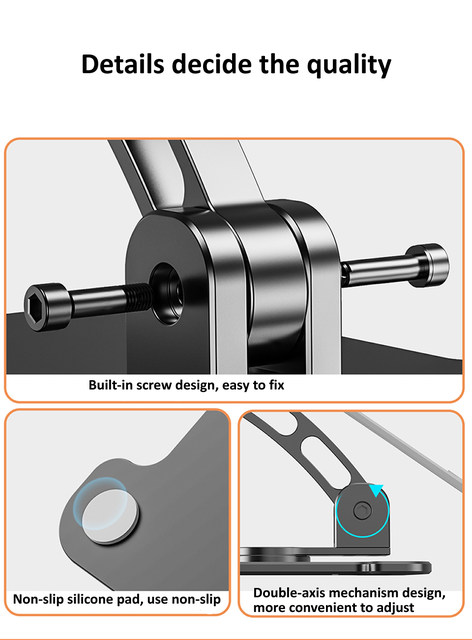 Details decide the quality

Built-in screw design, easy to fix

Non-slip silicone pad, use non-slip

Double-axis mechanism design, more convenient to adjust