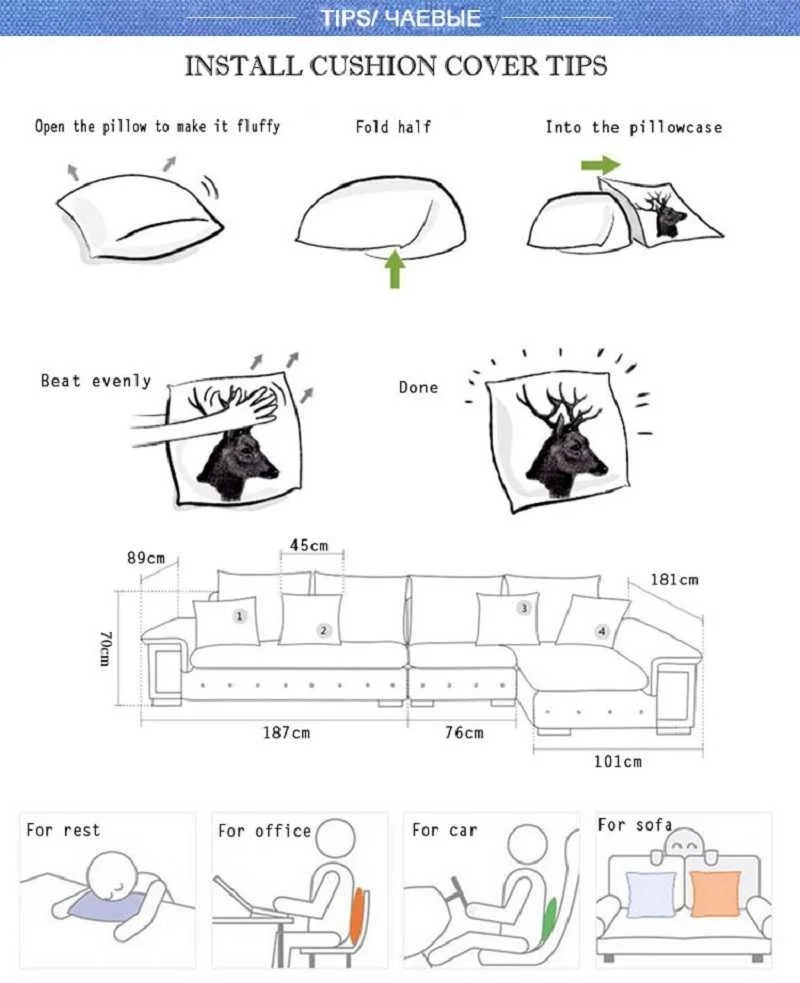 TIPS/ ЧАЕВЫЕ

INSTALL CUSHION COVER TIPS

Open the pillow to make it fluffy

Fold half

Into the pillowcase

Beat evenly

Done

89cm

45cm

181cm

70cm

1

2

3

4

187cm

76cm

101cm

For rest

For office

For car

For sofa