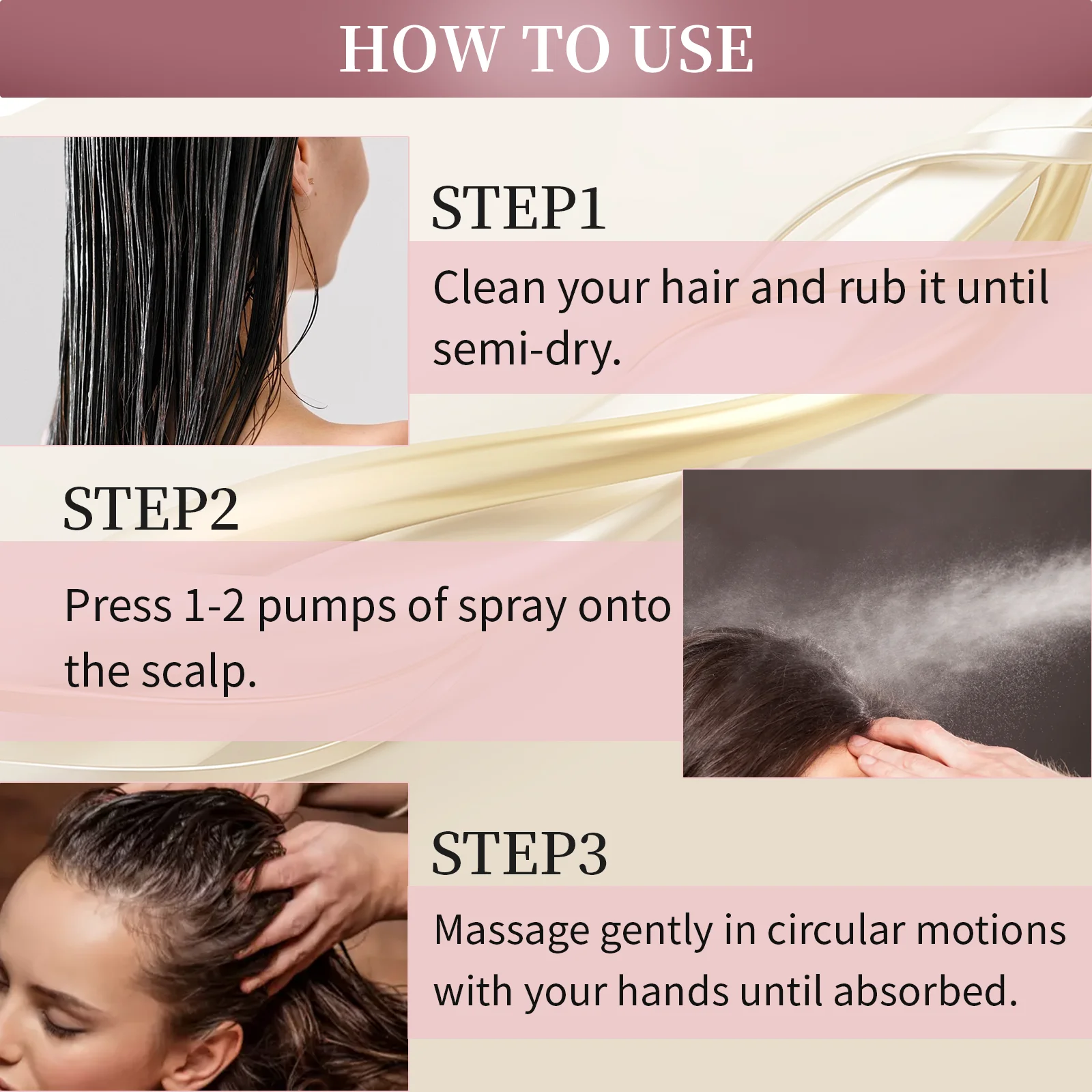 HOW TO USE

STEP1

Clean your hair and rub it until semi-dry.

STEP2

Press 1-2 pumps of spray onto the scalp.

STEP3

Massage gently in circular motions with your hands until absorbed.