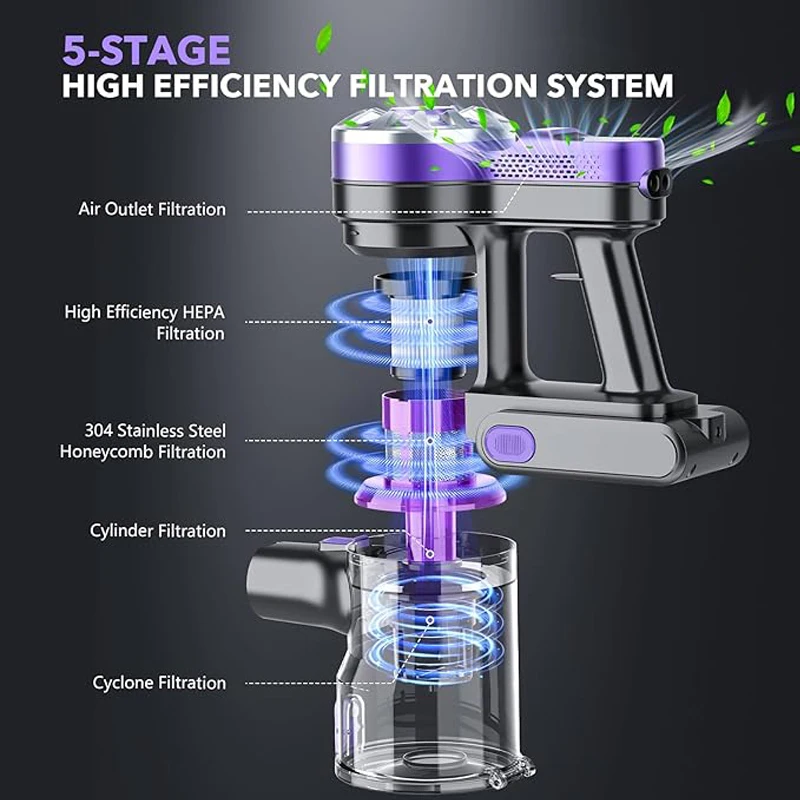 5-STAGE
HIGH EFFICIENCY FILTRATION SYSTEM

Air Outlet Filtration

High Efficiency HEPA Filtration

304 Stainless Steel Honeycomb Filtration

Cylinder Filtration

Cyclone Filtration