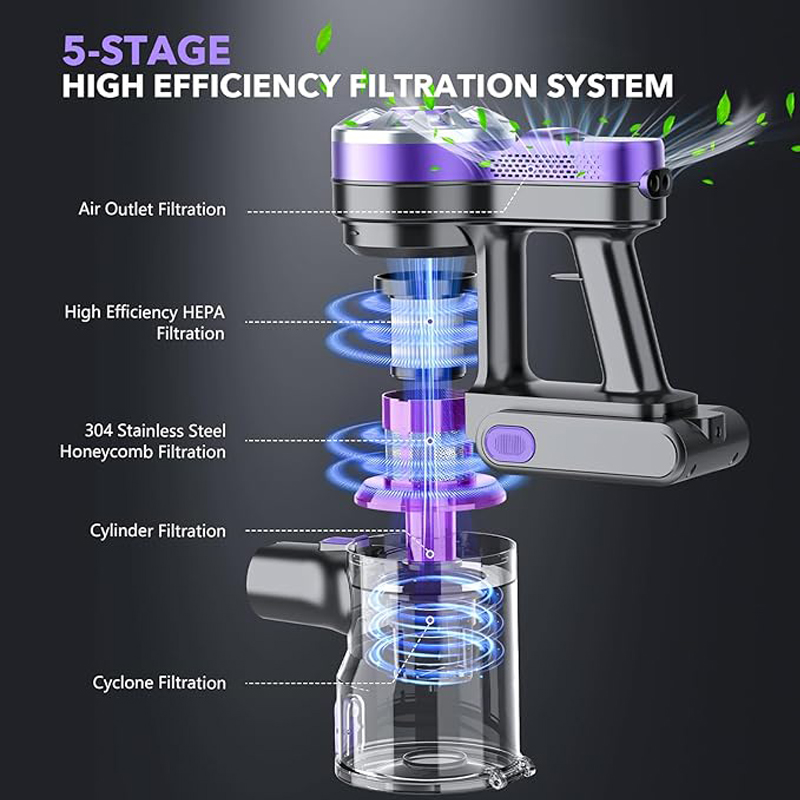 5-STAGE
HIGH EFFICIENCY FILTRATION SYSTEM

Air Outlet Filtration

High Efficiency HEPA Filtration

304 Stainless Steel Honeycomb Filtration

Cylinder Filtration

Cyclone Filtration