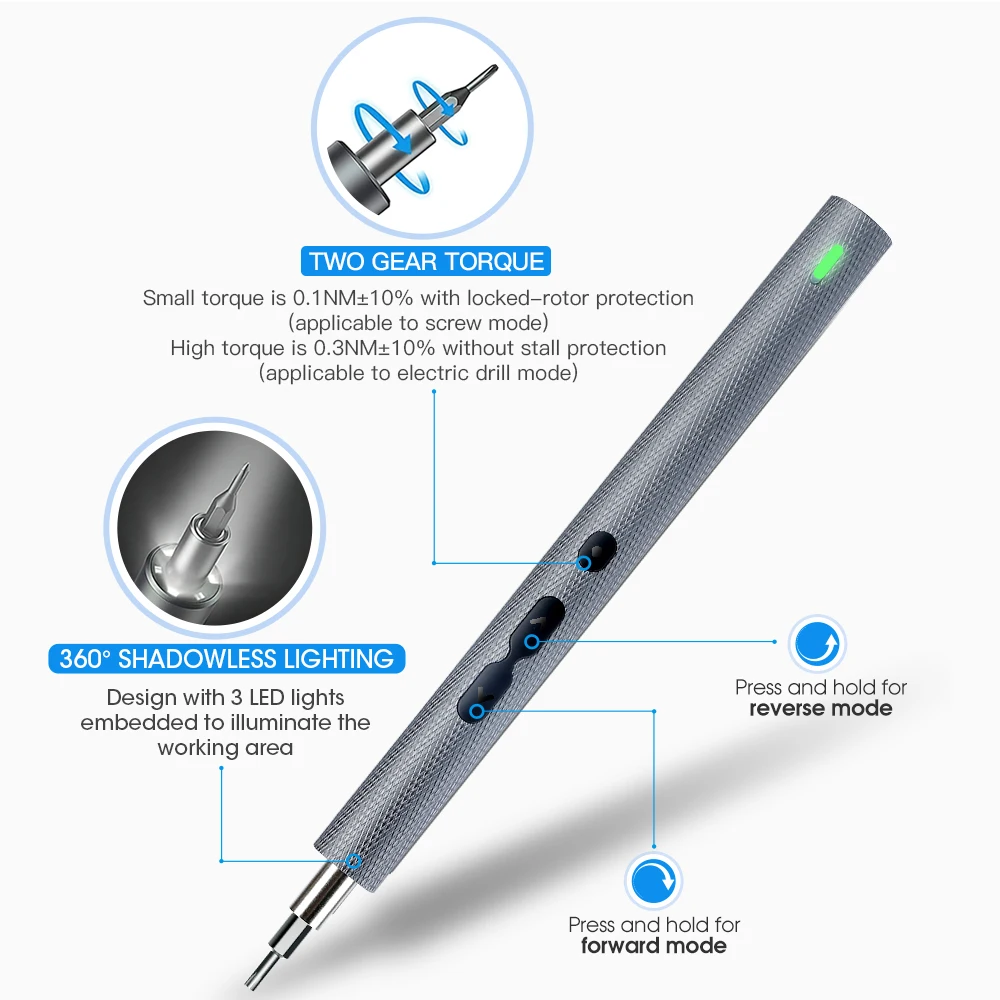 TWO GEAR TORQUE

Small torque is 0.1NM±10% with locked–rotor protection (applicable to screw mode)
High torque is 0.3NM±10% without stall protection (applicable to electric drill mode)

360° SHADOWLESS LIGHTING

Design with 3 LED lights embedded to illuminate the working area

Press and hold for **reverse mode**

Press and hold for **forward mode**