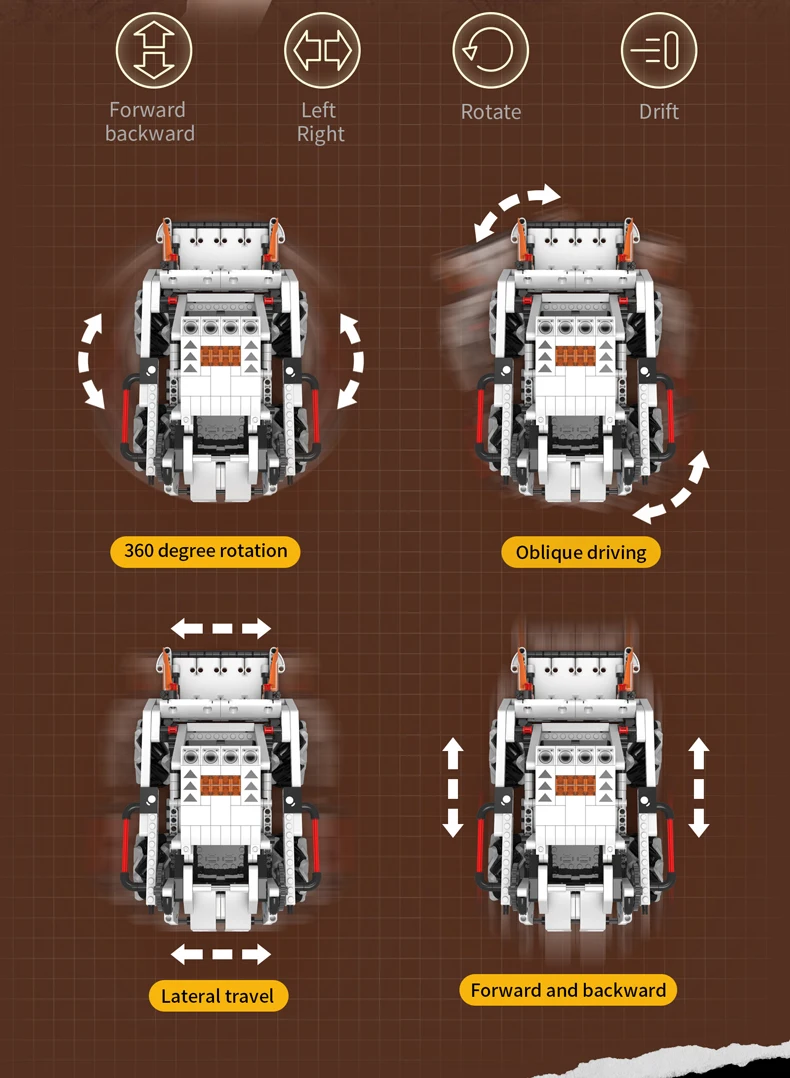 Forward backward

Left Right

Rotate

Drift

360 degree rotation

Oblique driving

Lateral travel

Forward and backward