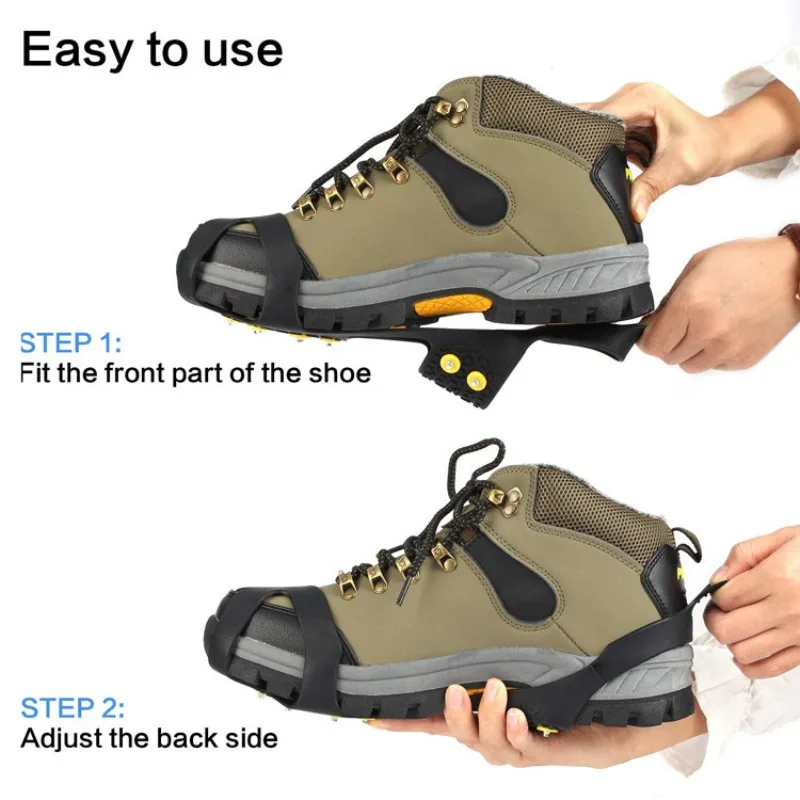 Easy to use

STEP 1:
Fit the front part of the shoe

STEP 2:
Adjust the back side