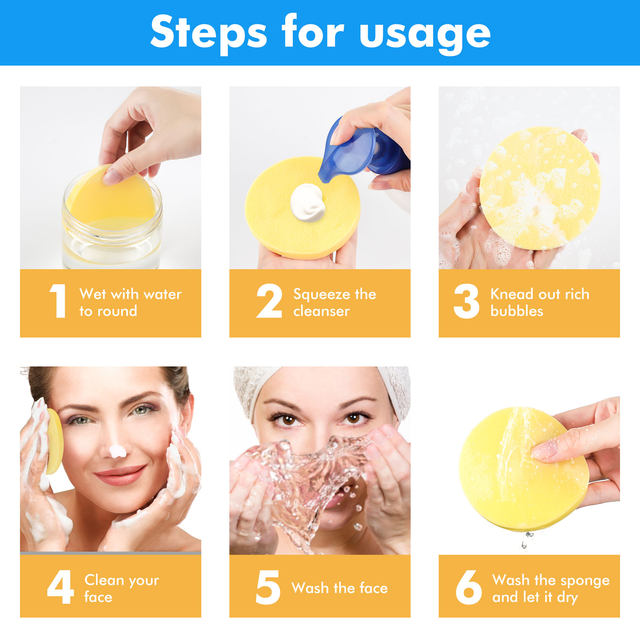 Steps for usage

1 Wet with water to round

2 Squeeze the cleanser

3 Knead out rich bubbles

4 Clean your face

5 Wash the face

6 Wash the sponge and let it dry