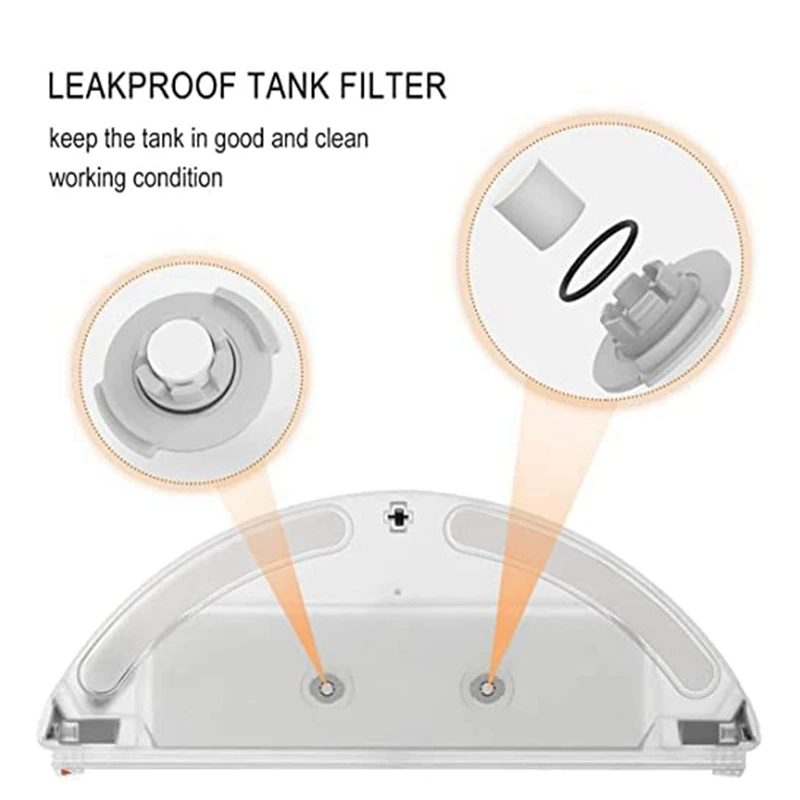 LEAKPROOF TANK FILTER

keep the tank in good and clean working condition