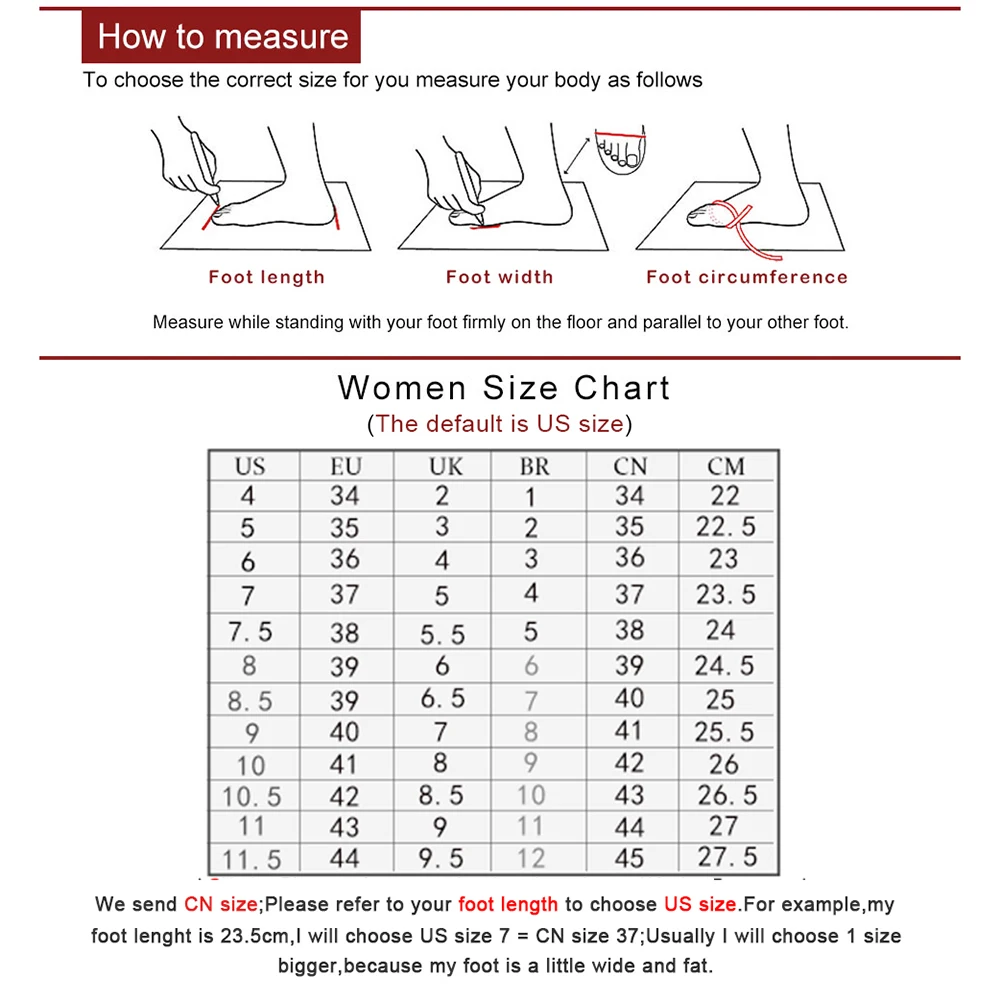 How to measure

To choose the correct size for you measure your body as follows

Foot length
Foot width
Foot circumference

Measure while standing with your foot firmly on the floor and parallel to your other foot.

Women Size Chart
(The default is US size)

| US | EU | UK | BR | CN | CM |
|---|---|---|---|---|---|
| 4 | 34 | 2 | 1 | 34 | 22 |
| 5 | 35 | 3 | 2 | 35 | 22.5 |
| 6 | 36 | 4 | 3 | 36 | 23 |
| 7 | 37 | 5 | 4 | 37 | 23.5 |
| 7.5 | 38 | 5.5 | 5 | 38 | 24 |
| 8 | 39 | 6 | 6 | 39 | 24.5 |
| 8.5 | 39 | 6.5 | 7 | 40 | 25 |
| 9 | 40 | 7 | 8 | 41 | 25.5 |
| 10 | 41 | 8 | 9 | 42 | 26 |
| 10.5 | 42 | 8.5 | 10 | 43 | 26.5 |
| 11 | 43 | 9 | 11 | 44 | 27 |
| 11.5 | 44 | 9.5 | 12 | 45 | 27.5 |

We send CN size;Please refer to your foot length to choose US size.For example,my foot lenght is 23.5cm,I will choose US size 7 = CN size 37;Usually I will choose 1 size bigger,because my foot is a little wide and fat.