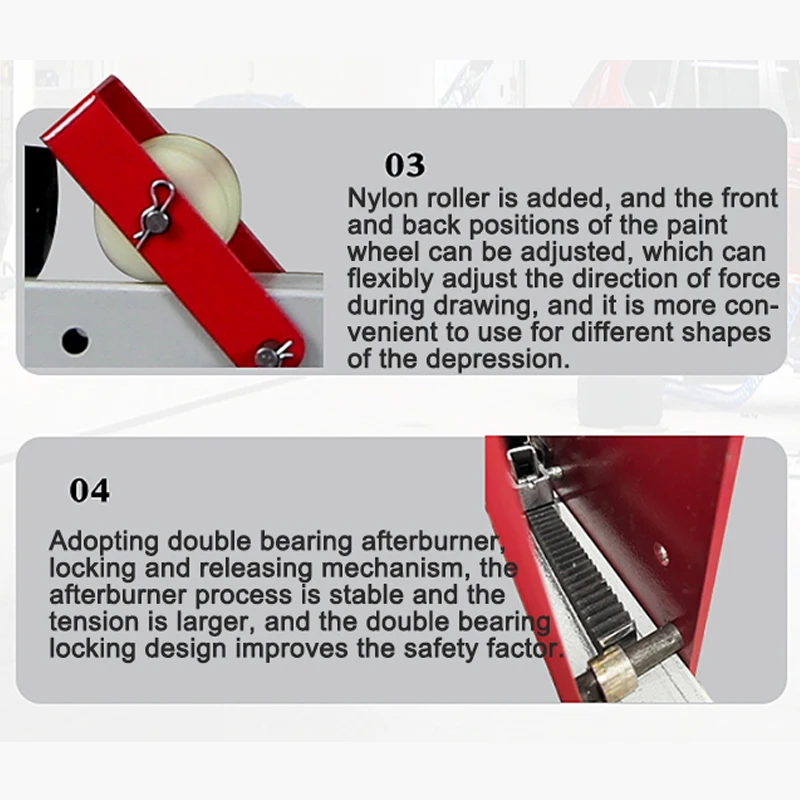 03

Nylon roller is added, and the front and back positions of the paint wheel can be adjusted, which can flexibly adjust the direction of force during drawing, and it is more convenient to use for different shapes of the depression.

04

Adopting double bearing afterburner, locking and releasing mechanism, the afterburner process is stable and the tension is larger, and the double bearing locking design improves the safety factor.