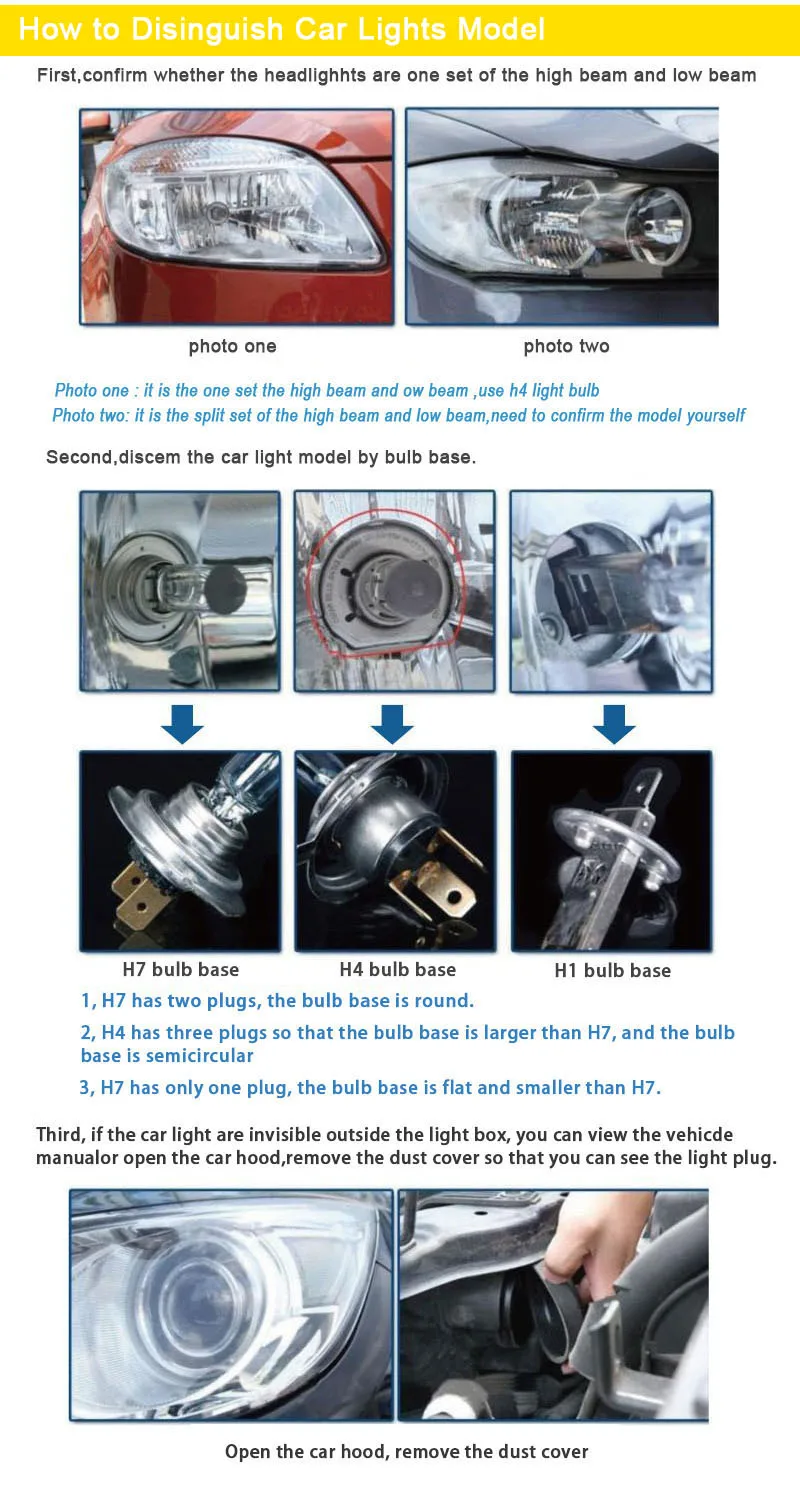 How to Disinguish Car Lights Model

First,confirm whether the headlighhts are one set of the high beam and low beam

photo one

photo two

Photo one : it is the one set the high beam and ow beam ,use h4 light bulb
Photo two: it is the split set of the high beam and low beam,need to confirm the model yourself

Second,discem the car light model by bulb base.

H7 bulb base

H4 bulb base

H1 bulb base

1, H7 has two plugs, the bulb base is round.

2, H4 has three plugs so that the bulb base is larger than H7, and the bulb base is semicircular

3, H7 has only one plug, the bulb base is flat and smaller than H7.

Third, if the car light are invisible outside the light box, you can view the vehicde manualor open the car hood,remove the dust cover so that you can see the light plug.

Open the car hood, remove the dust cover