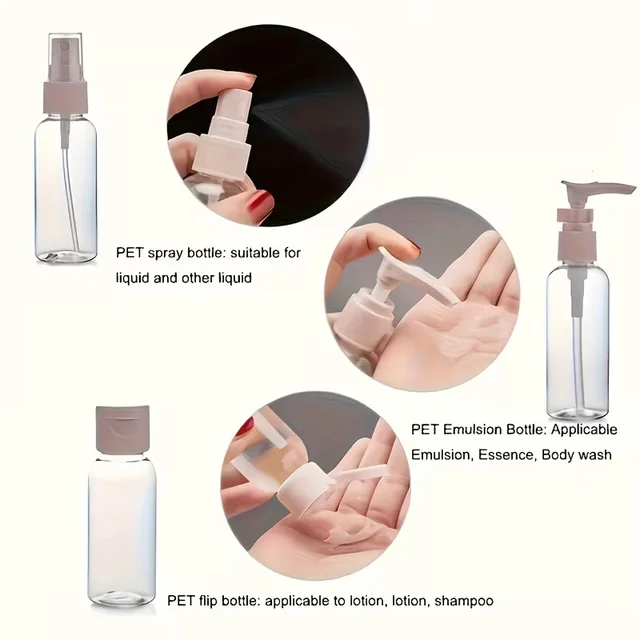 PET spray bottle: suitable for liquid and other liquid

PET Emulsion Bottle: Applicable Emulsion, Essence, Body wash

PET flip bottle: applicable to lotion, lotion, shampoo