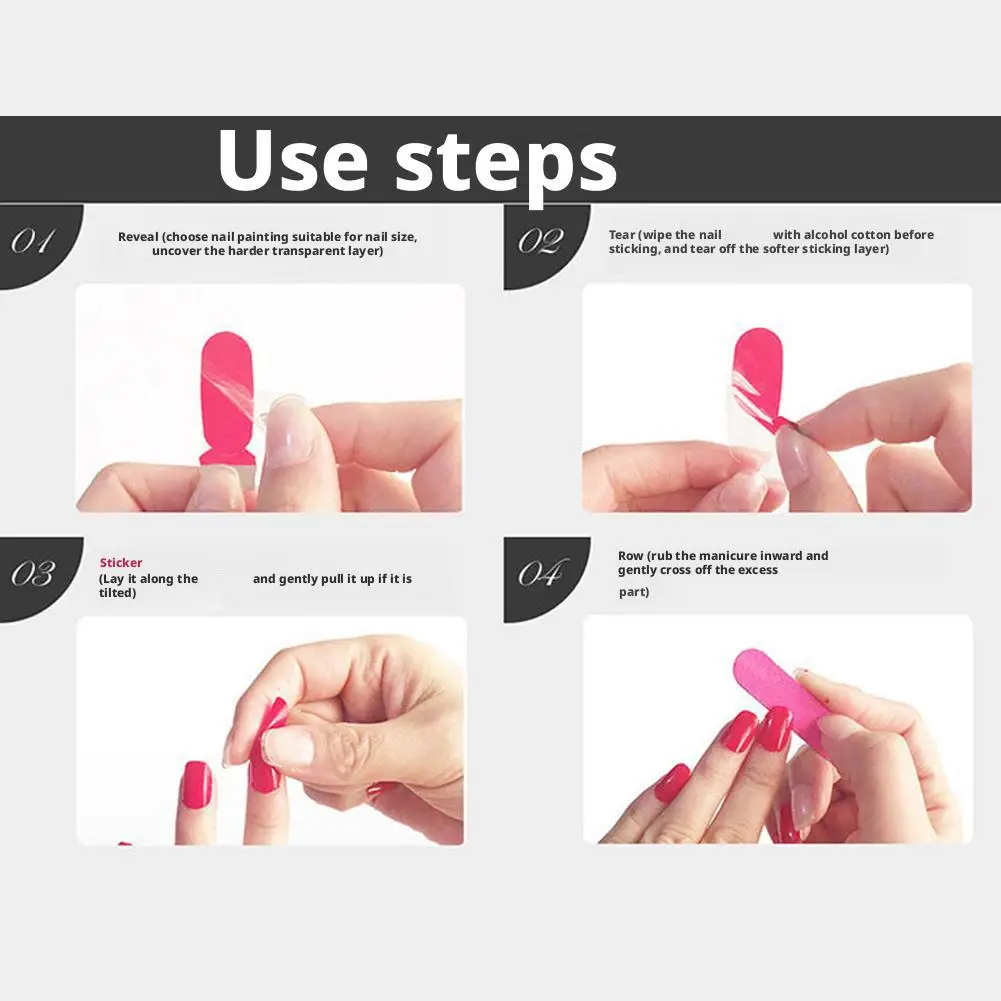 Use steps

01

Reveal (choose nail painting suitable for nail size, uncover the harder transparent layer)

02

Tear (wipe the nail with alcohol cotton before sticking, and tear off the softer sticking layer)

03

Sticker
(Lay it along the and gently pull it up if it is tilted)

04

Row (rub the manicure inward and gently cross off the excess part)