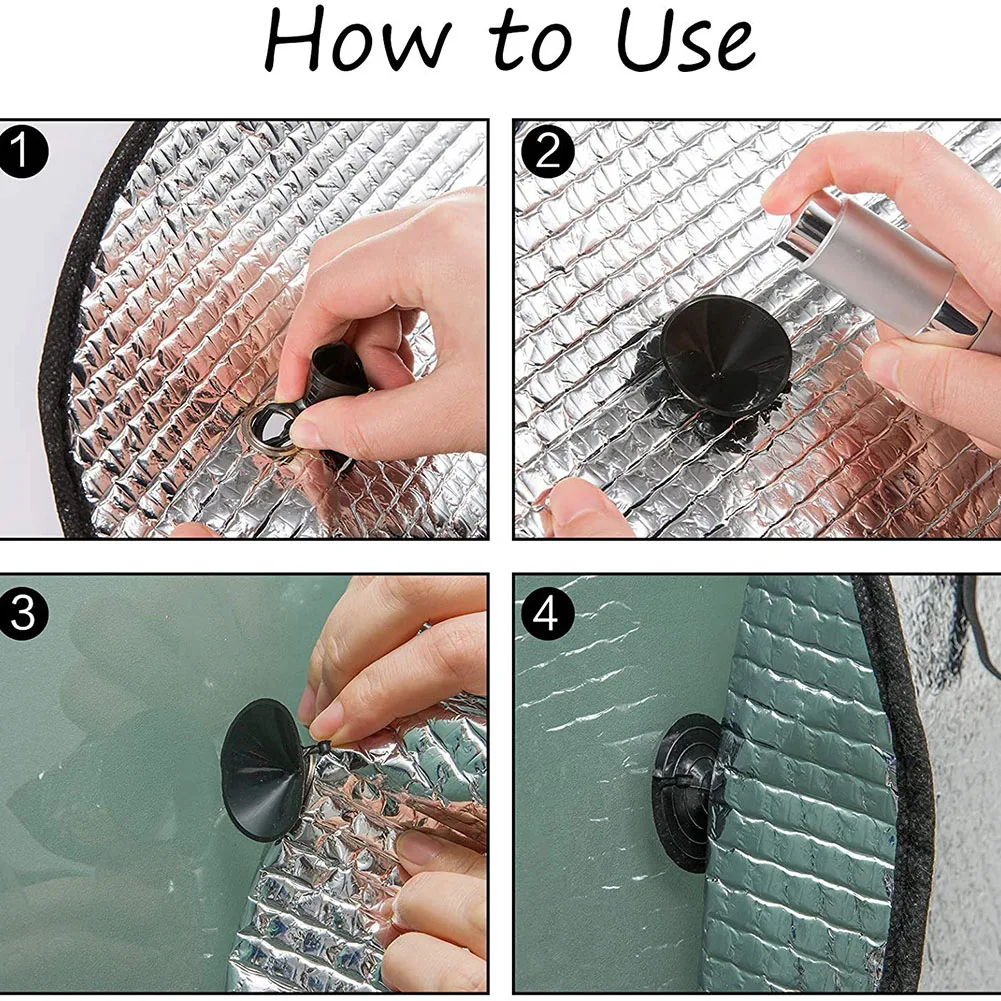 How to Use

1

2

3

4