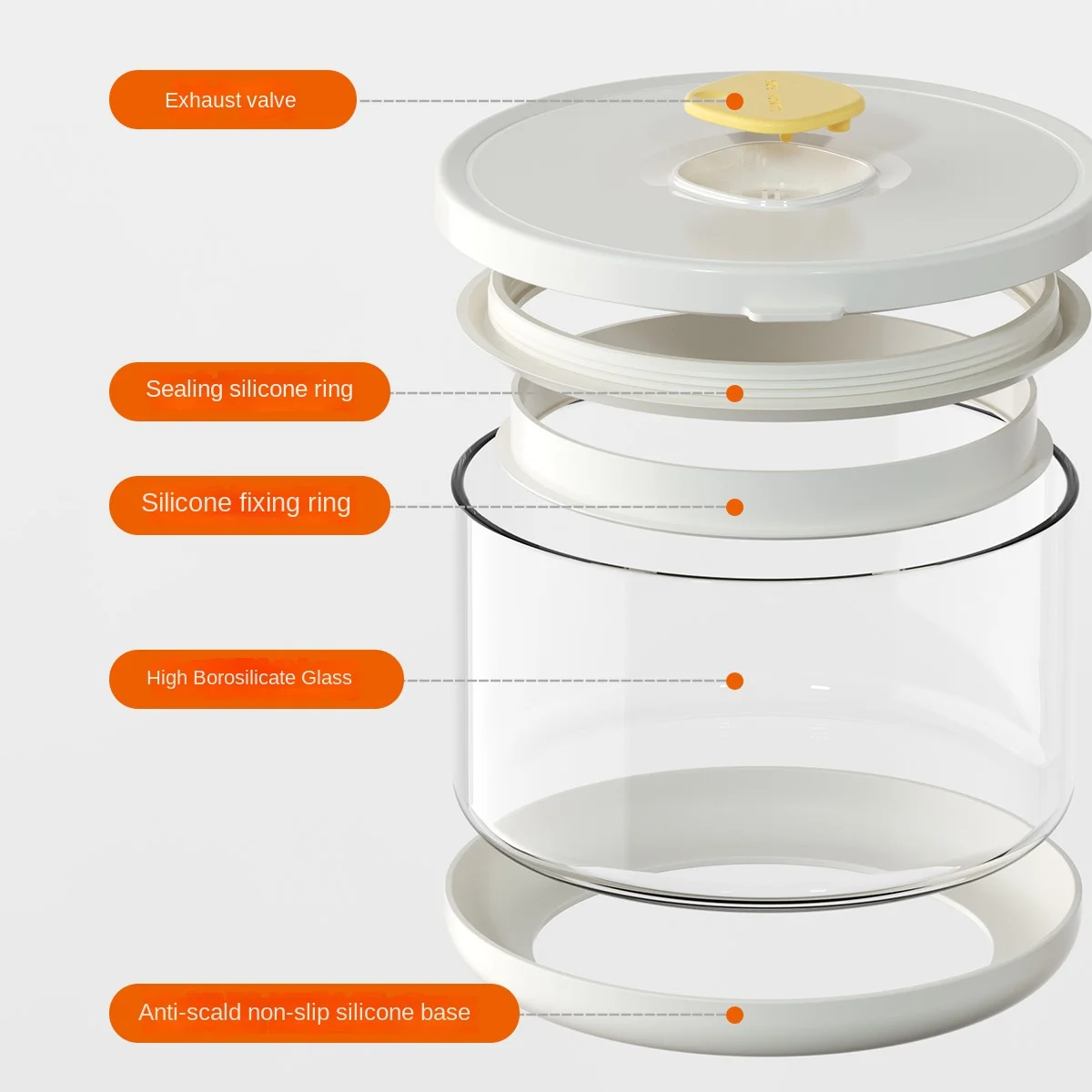 Exhaust valve

Sealing silicone ring

Silicone fixing ring

High Borosilicate Glass

Anti-scald non-slip silicone base