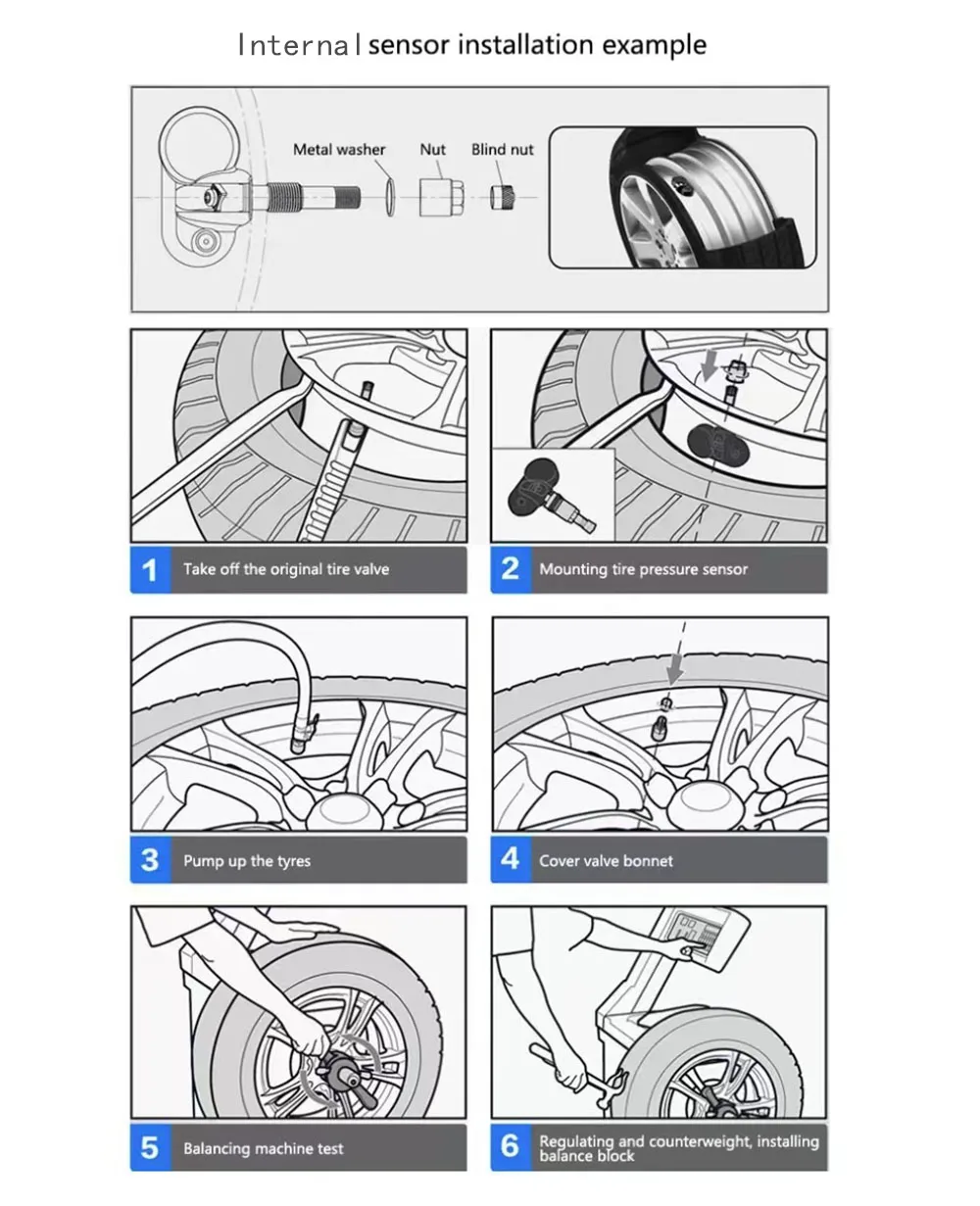 Internal sensor installation example

Metal washer
Nut
Blind nut

1 Take off the original tire valve

2 Mounting tire pressure sensor

3 Pump up the tyres

4 Cover valve bonnet

5 Balancing machine test

6 Regulating and counterweight, installing balance block