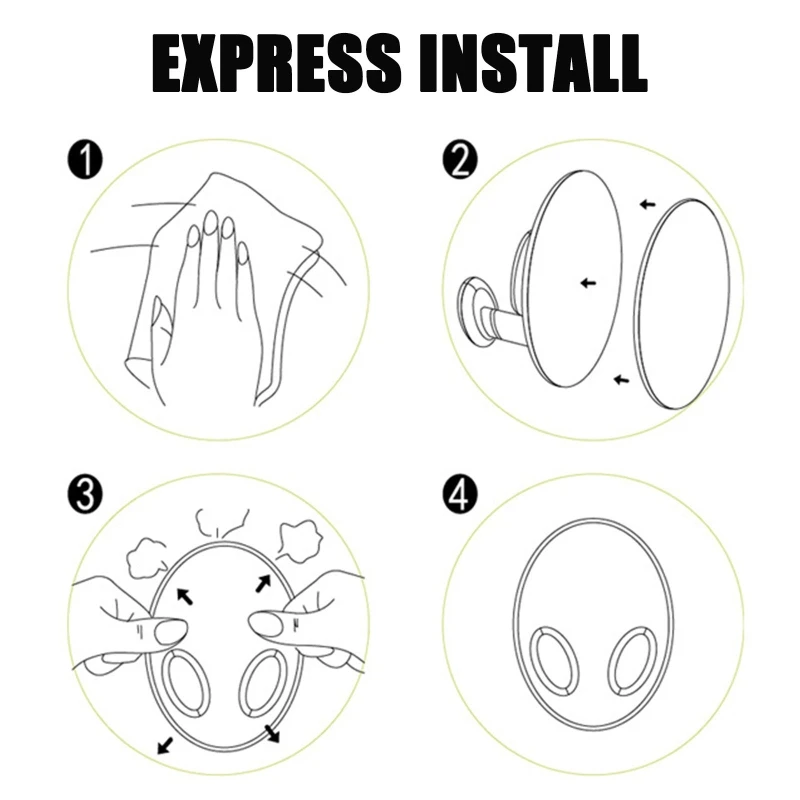 EXPRESS INSTALL

1

2

3

4