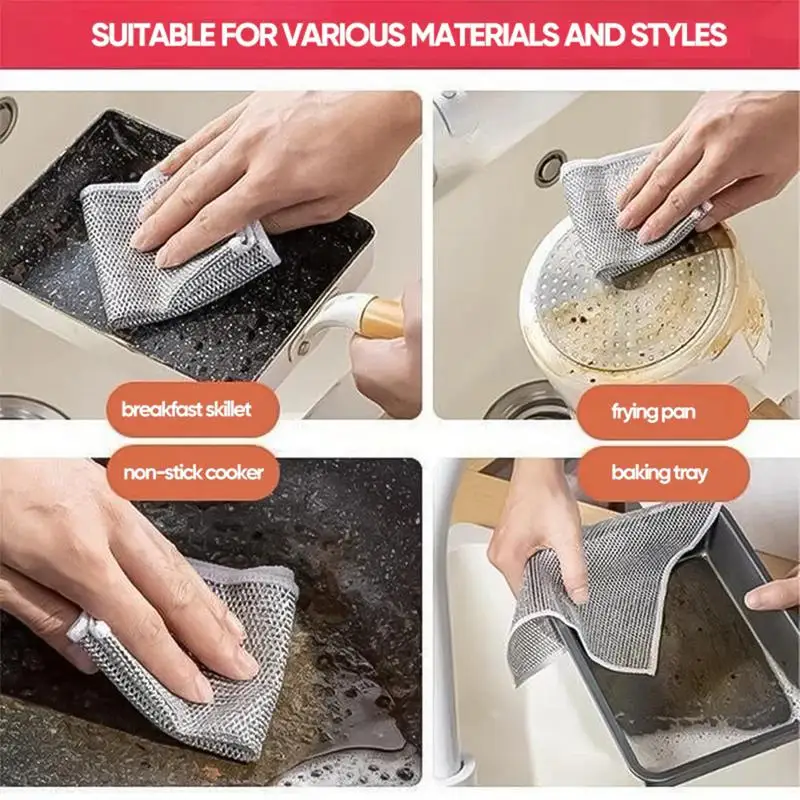 SUITABLE FOR VARIOUS MATERIALS AND STYLES

breakfast skillet

frying pan

non-stick cooker

baking tray