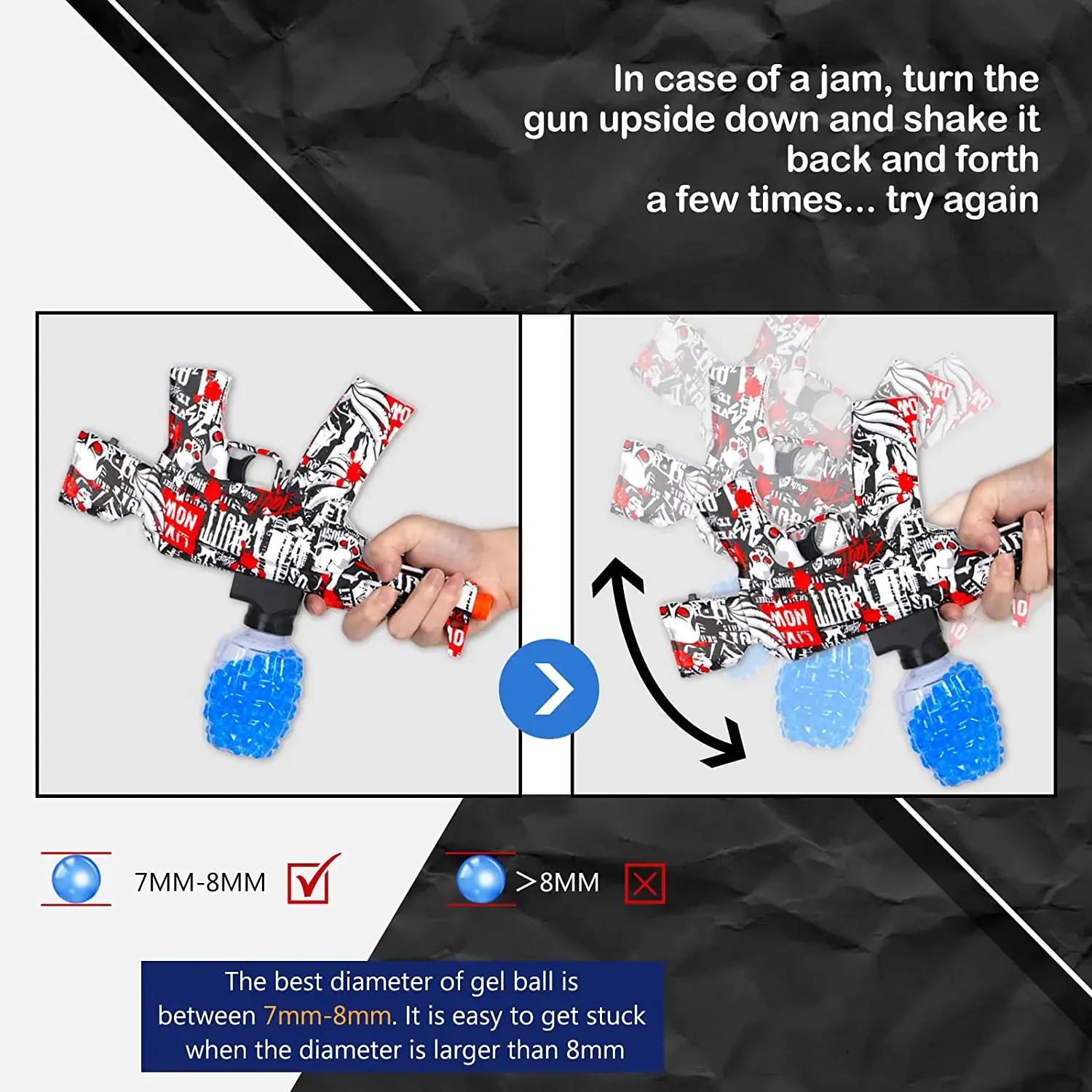 In case of a jam, turn the gun upside down and shake it back and forth a few times... try again

7MM-8MM

>8MM

The best diameter of gel ball is between 7mm-8mm. It is easy to get stuck when the diameter is larger than 8mm