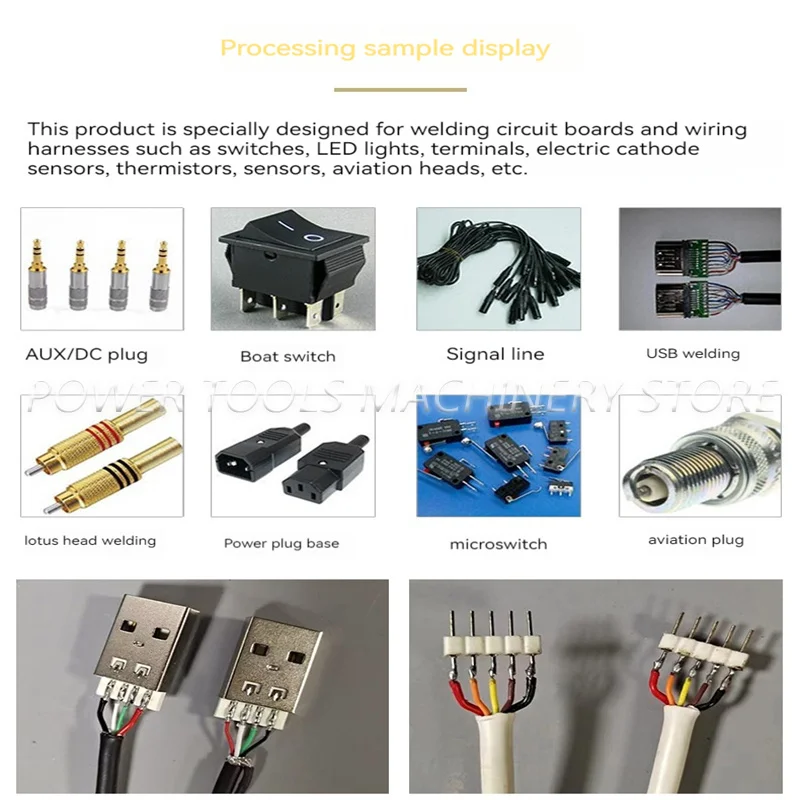 Processing sample display

This product is specially designed for welding circuit boards and wiring harnesses such as switches, LED lights, terminals, electric cathode sensors, thermistors, sensors, aviation heads, etc.

AUX/DC plug

Boat switch

Signal line

USB welding

POWER TOOLS MACHINERY STORE

lotus head welding

Power plug base

microswitch

aviation plug