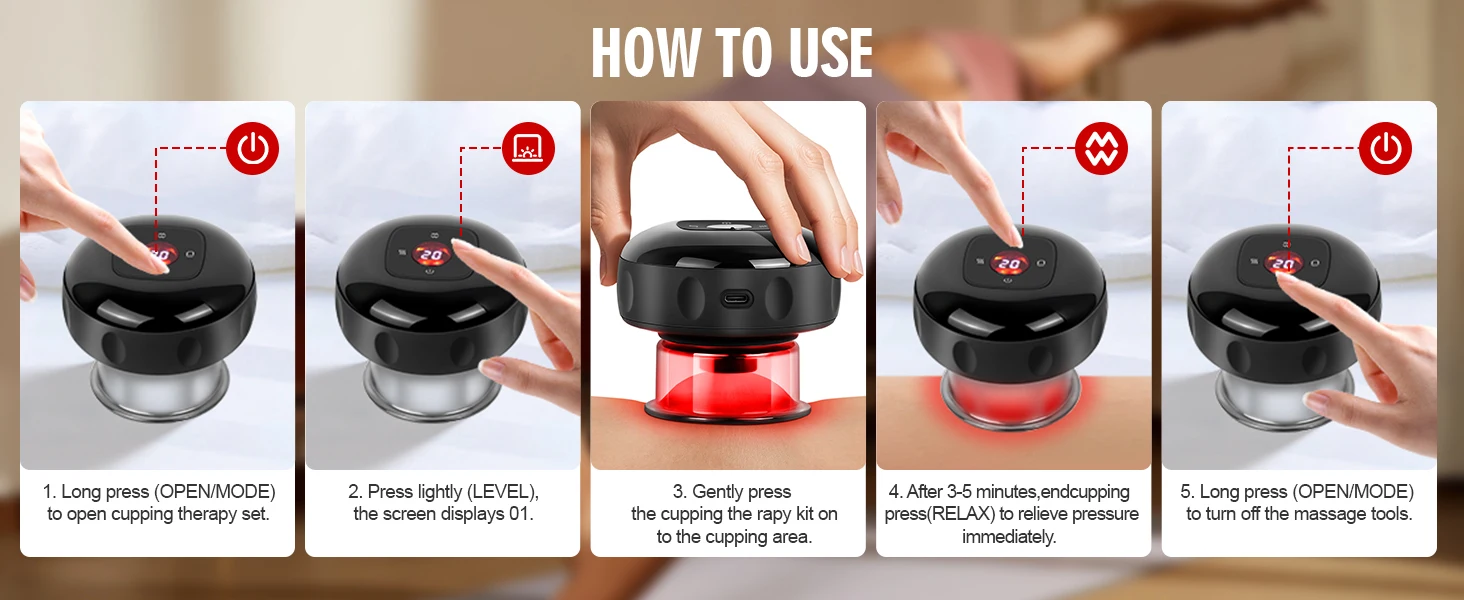 HOW TO USE

20

1. Long press (OPEN/MODE) to open cupping therapy set.

20

2. Press lightly (LEVEL), the screen displays 01.

3. Gently press the cupping the rapy kit on to the cupping area.

20

4. After 3-5 minutes,endcupping press(RELAX) to relieve pressure immediately.

20

5. Long press (OPEN/MODE) to turn off the massage tools.