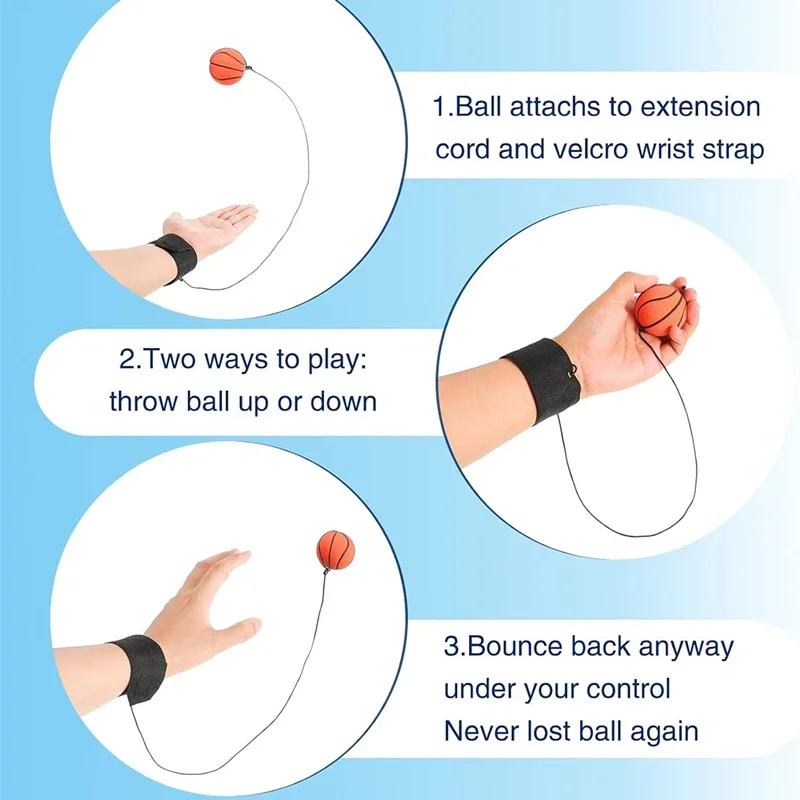 1.Ball attaches to extension cord and velcro wrist strap

2.Two ways to play: throw ball up or down

3.Bounce back anyway under your control
Never lost ball again