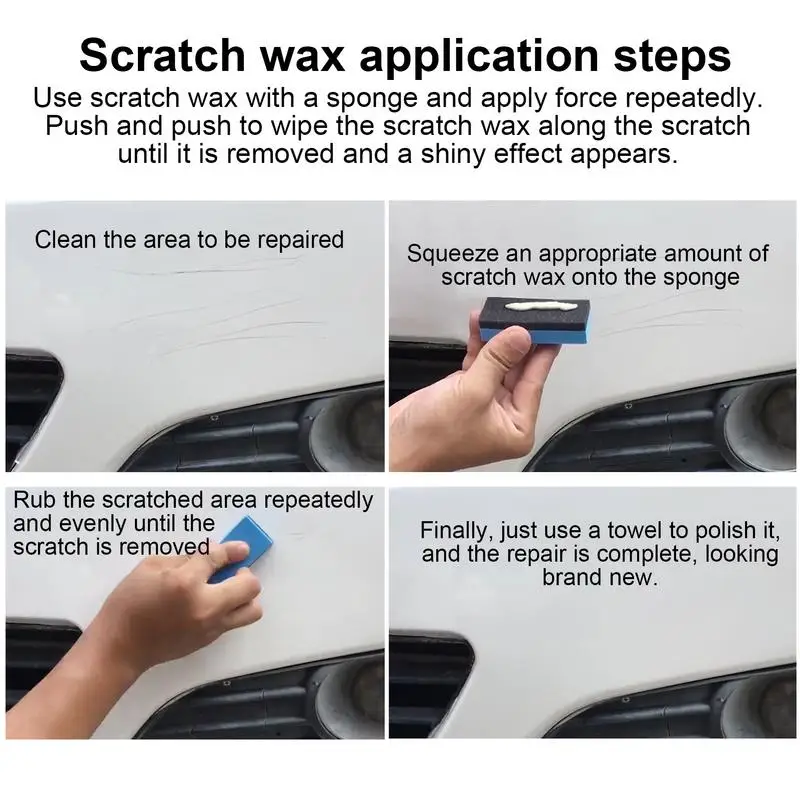 Scratch wax application steps

Use scratch wax with a sponge and apply force repeatedly. Push and push to wipe the scratch wax along the scratch until it is removed and a shiny effect appears.

Clean the area to be repaired

Squeeze an appropriate amount of scratch wax onto the sponge

Rub the scratched area repeatedly and evenly until the scratch is removed

Finally, just use a towel to polish it, and the repair is complete, looking brand new.